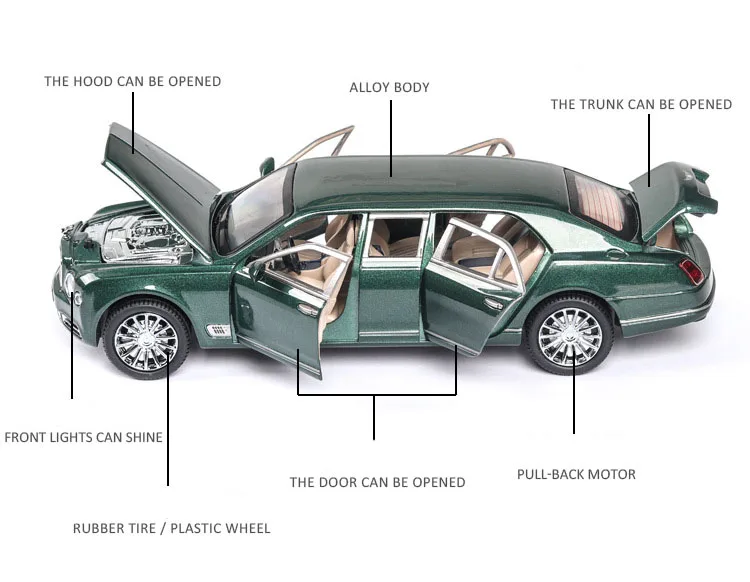 THE HOOD CAN BE OPENED

ALLOY BODY

THE TRUNK CAN BE OPENED

FRONT LIGHTS CAN SHINE

THE DOOR CAN BE OPENED

PULL-BACK MOTOR

RUBBER TIRE / PLASTIC WHEEL