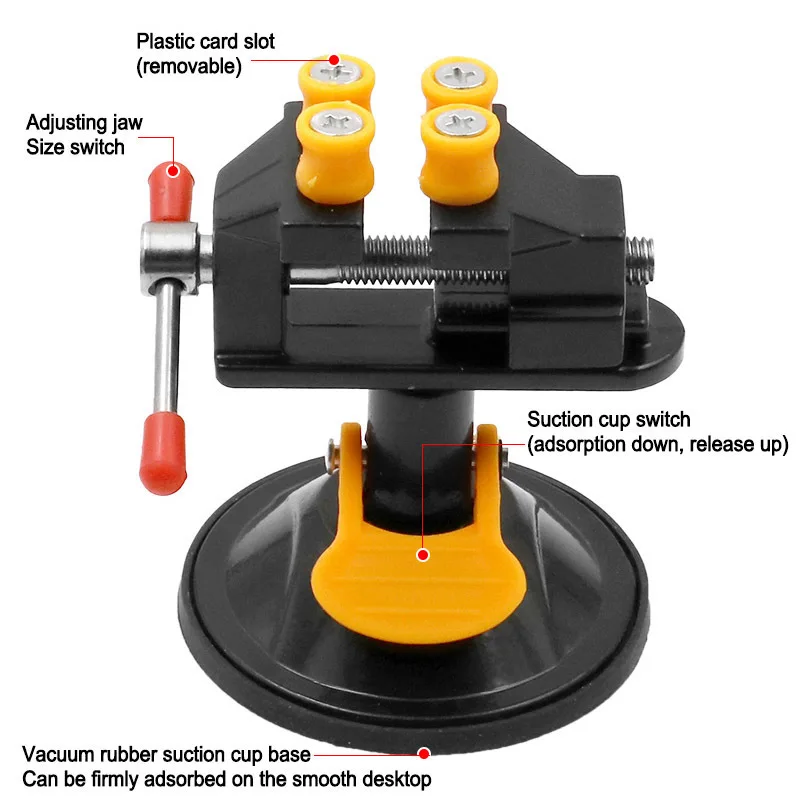 Plastic card slot
(removable)

Adjusting jaw
Size switch

Suction cup switch
(adsorption down, release up)

Vacuum rubber suction cup base
Can be firmly adsorbed on the smooth desktop