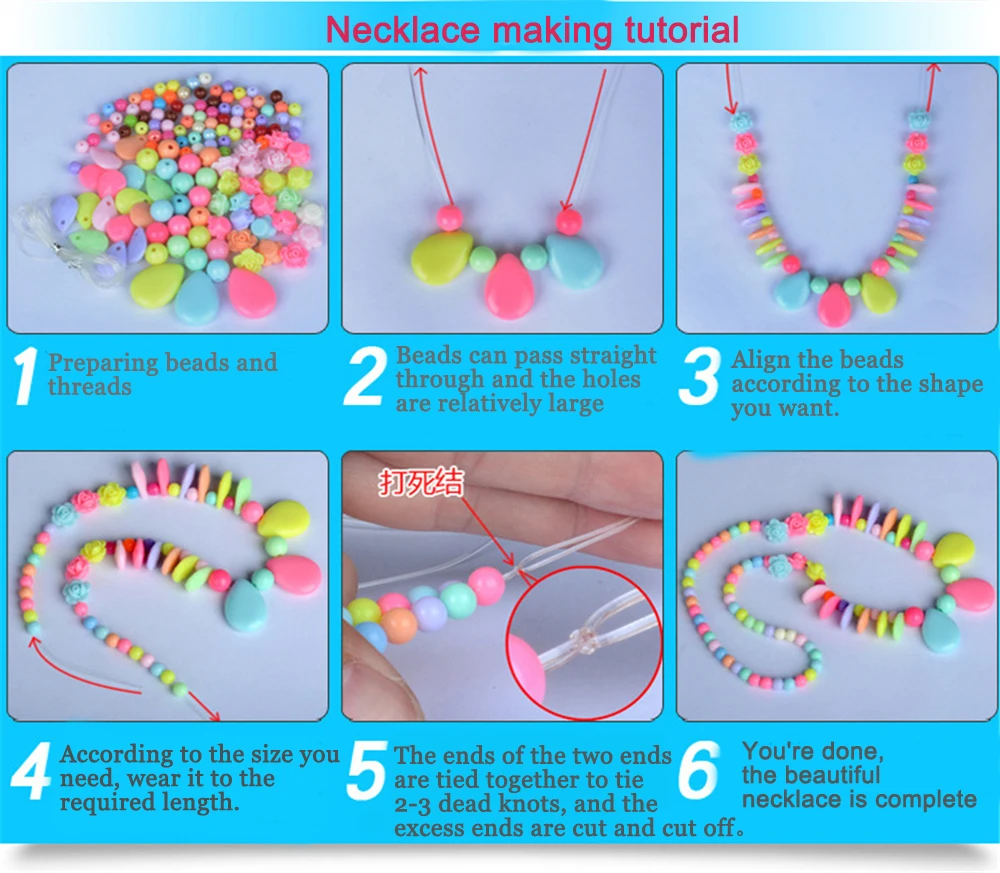 Necklace making tutorial

1 Preparing beads and threads

2 Beads can pass straight through and the holes are relatively large

3 Align the beads according to the shape you want.

打死结

4 According to the size you need, wear it to the required length.

5 The ends of the two ends are tied together to tie 2-3 dead knots, and the excess ends are cut and cut off。

6 You're done, the beautiful necklace is complete