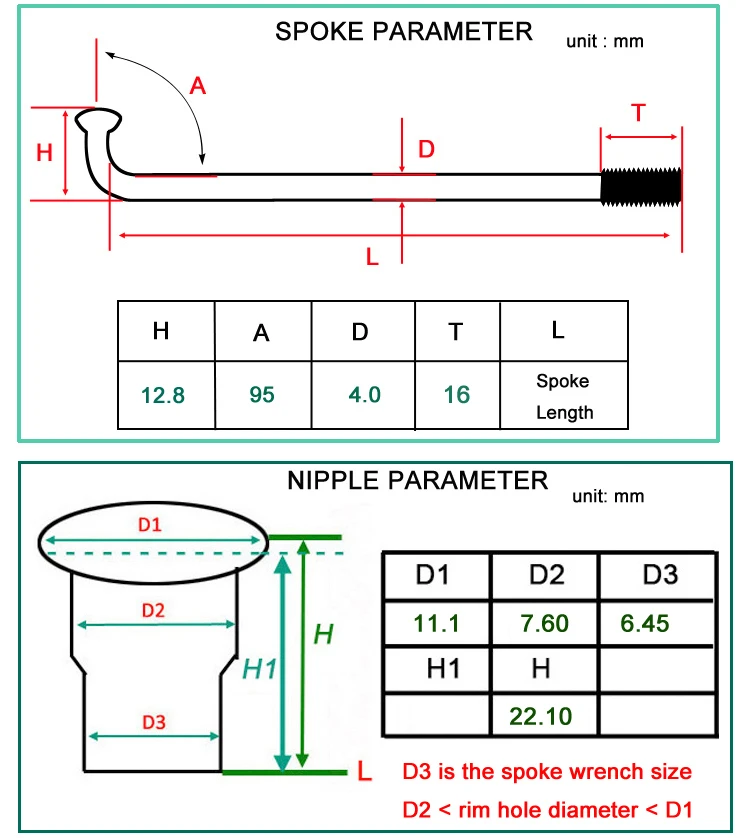 SPOKE PARAMETER

unit : mm

A

H

D

T

L

| H | A | D | T | L |
|---|---|---|---|---|
| 12.8 | 95 | 4.0 | 16 | Spoke Length |

NIPPLE PARAMETER

unit: mm

D1

D2

D3

H1

H

L

| D1 | D2 | D3 |
|---|---|---|
| 11.1 | 7.60 | 6.45 |
| H1 | H | |
| | 22.10 | |

D3 is the spoke wrench size

D2 < rim hole diameter < D1