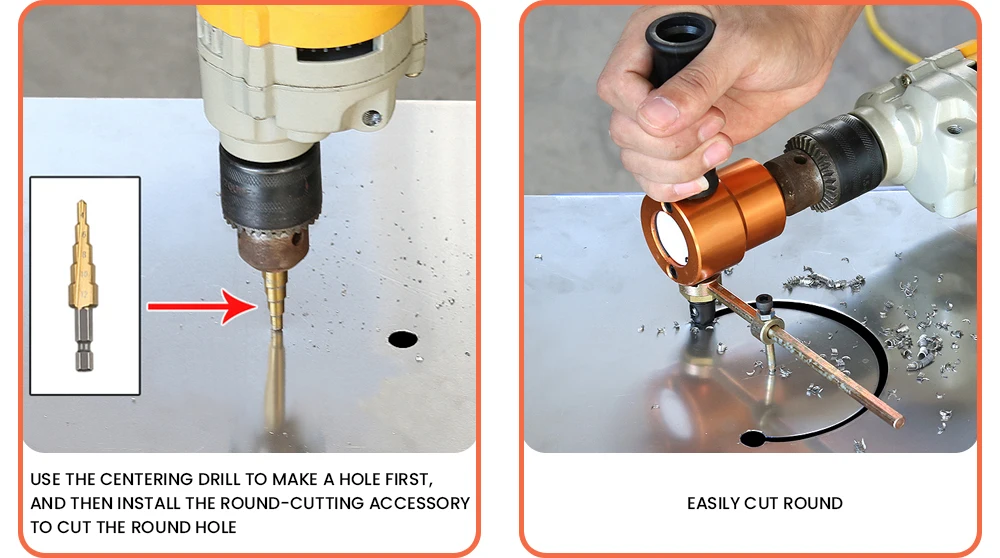 USE THE CENTERING DRILL TO MAKE A HOLE FIRST, AND THEN INSTALL THE ROUND-CUTTING ACCESSORY TO CUT THE ROUND HOLE

EASILY CUT ROUND