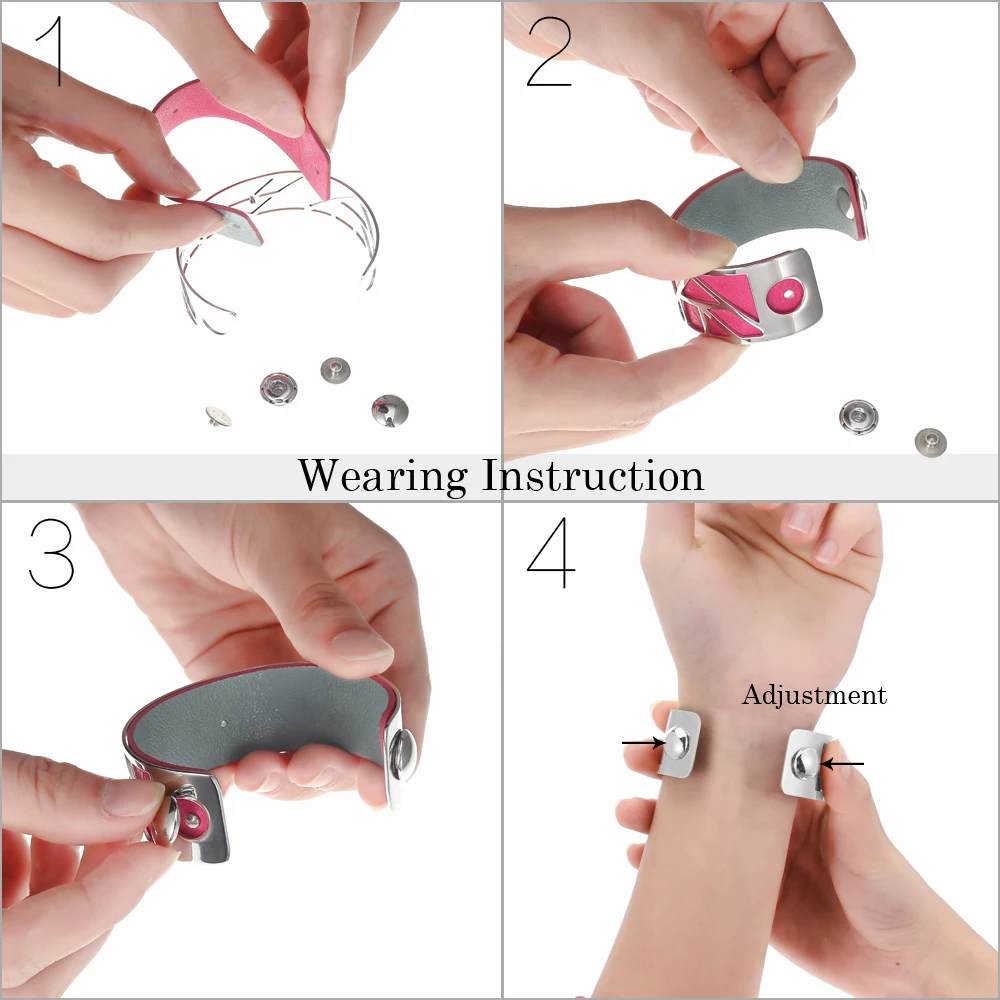 1

2

Wearing Instruction

3

4

Adjustment