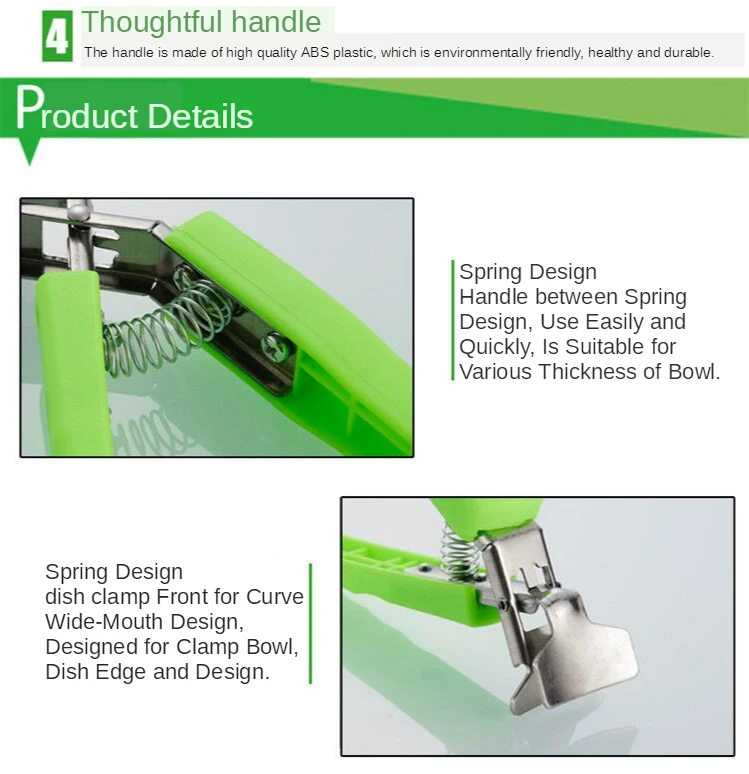 4 Thoughtful handle

The handle is made of high quality ABS plastic, which is environmentally friendly, healthy and durable.

Product Details

Spring Design
Handle between Spring Design, Use Easily and Quickly, Is Suitable for Various Thickness of Bowl.

Spring Design
dish clamp Front for Curve Wide-Mouth Design, Designed for Clamp Bowl, Dish Edge and Design.