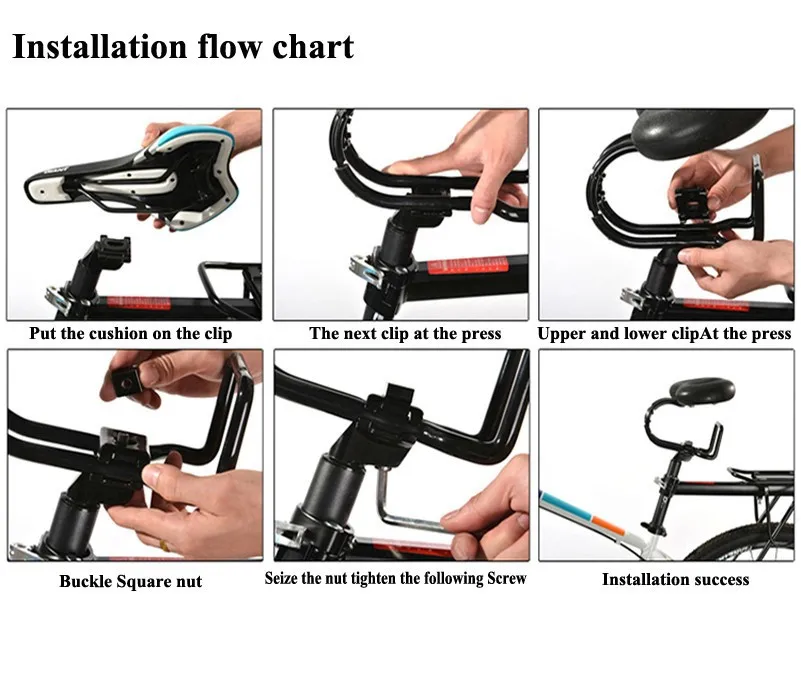 Installation flow chart

Put the cushion on the clip

The next clip at the press

Upper and lower clipAt the press

Buckle Square nut

Seize the nut tighten the following Screw

Installation success