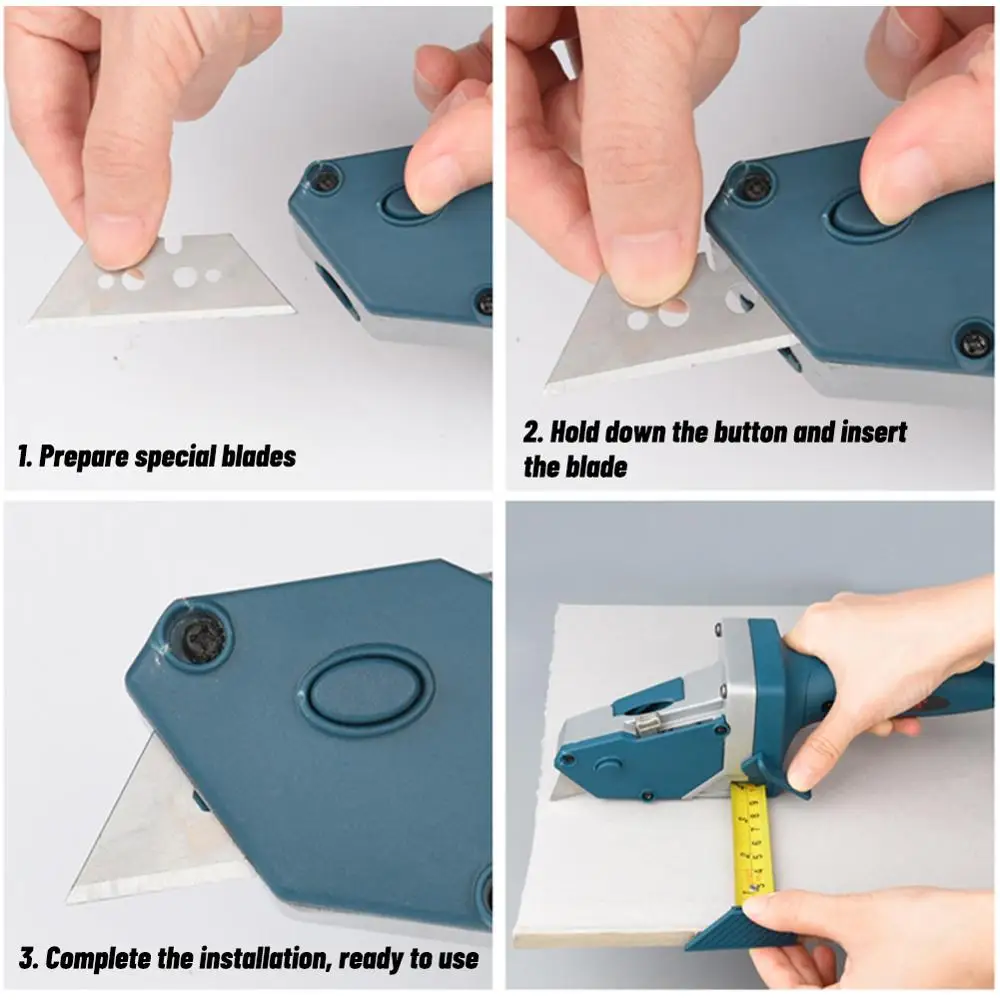 1. Prepare special blades

2. Hold down the button and insert the blade

3. Complete the installation, ready to use