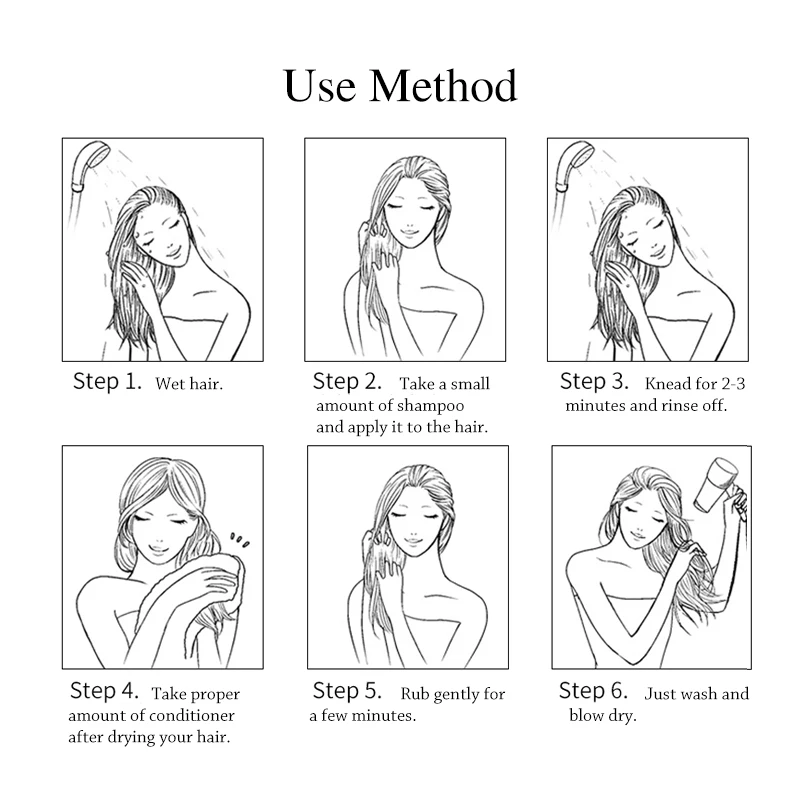 Use Method

Step 1. Wet hair.

Step 2. Take a small amount of shampoo and apply it to the hair.

Step 3. Knead for 2-3 minutes and rinse off.

Step 4. Take proper amount of conditioner after drying your hair.

Step 5. Rub gently for a few minutes.

Step 6. Just wash and blow dry.