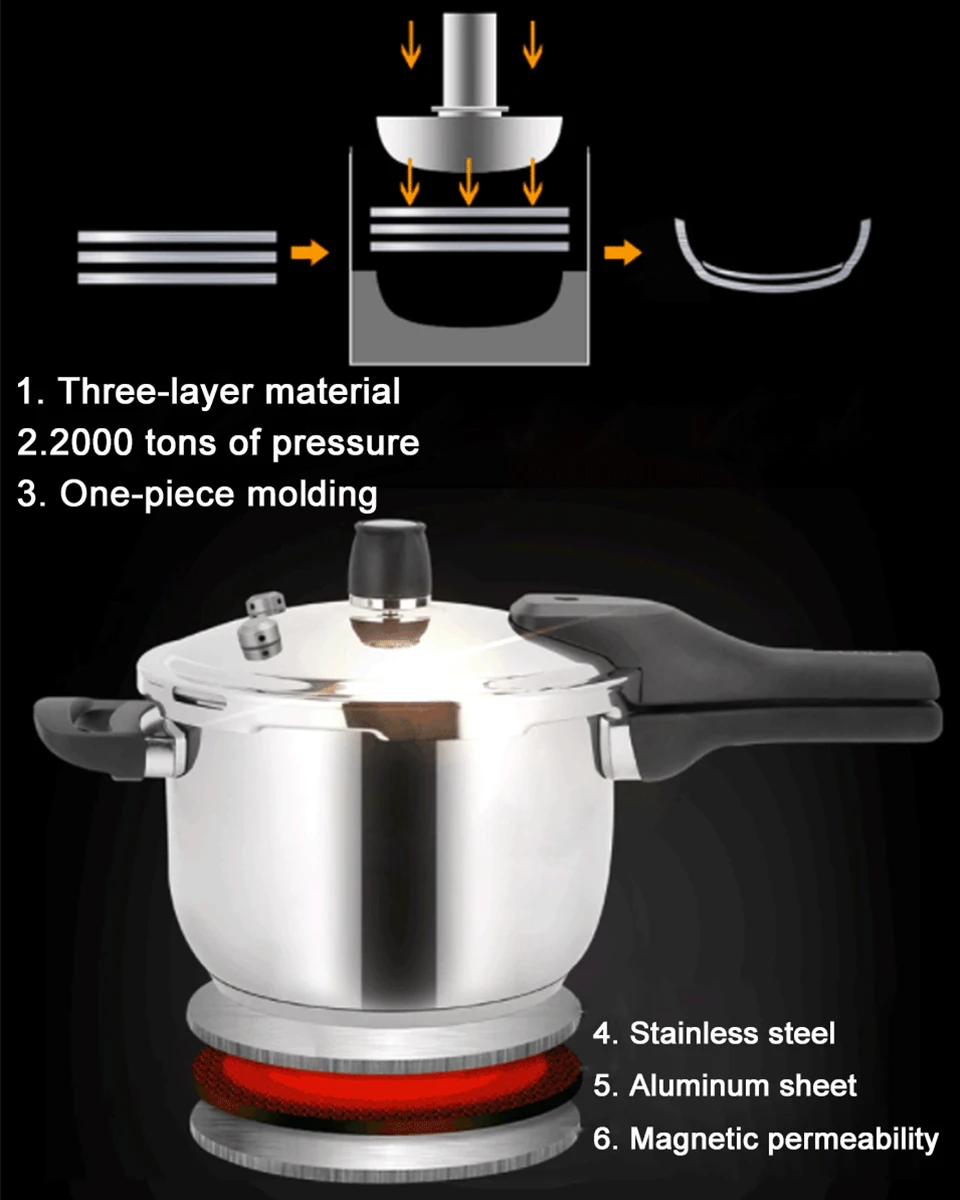 1. Three-layer material
2.2000 tons of pressure
3. One-piece molding

4. Stainless steel
5. Aluminum sheet
6. Magnetic permeability