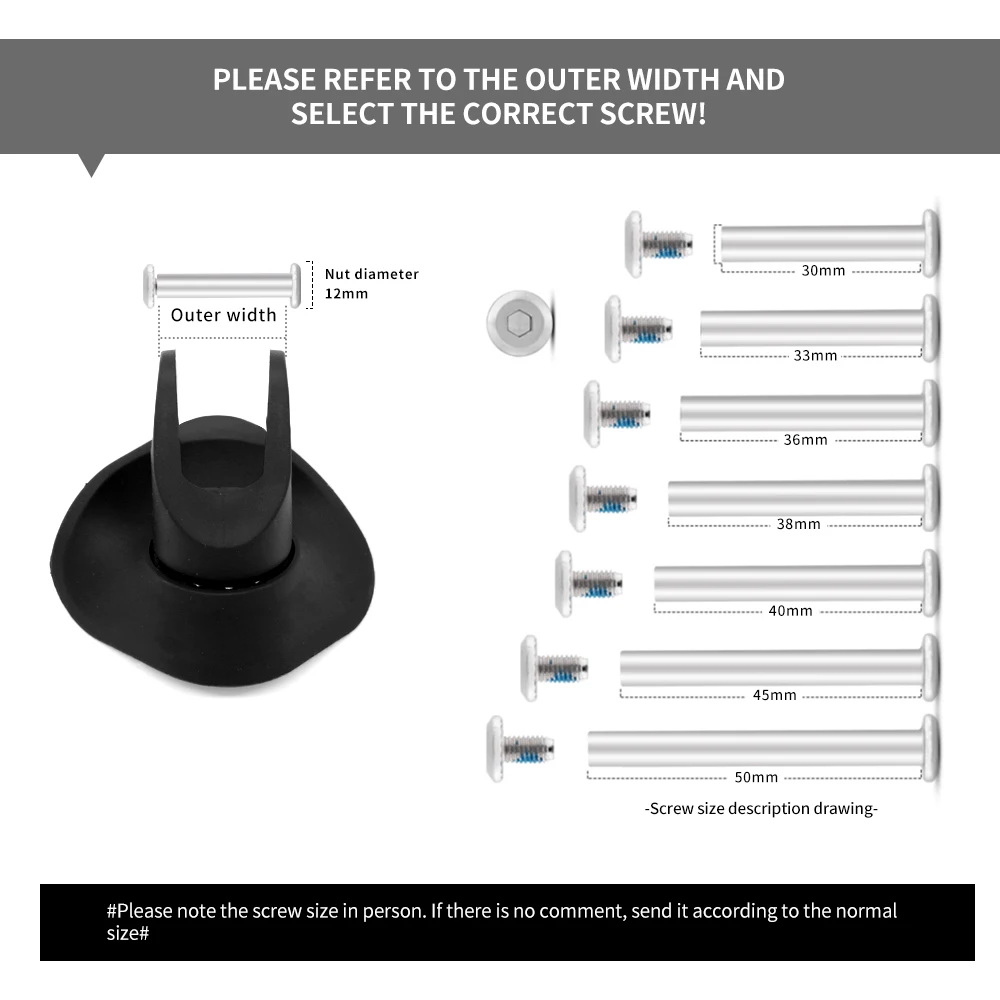 PLEASE REFER TO THE OUTER WIDTH AND SELECT THE CORRECT SCREW!

Nut diameter 12mm

Outer width

30mm

33mm

36mm

38mm

40mm

45mm

50mm

-Screw size description drawing-

#Please note the screw size in person. If there is no comment, send it according to the normal size#