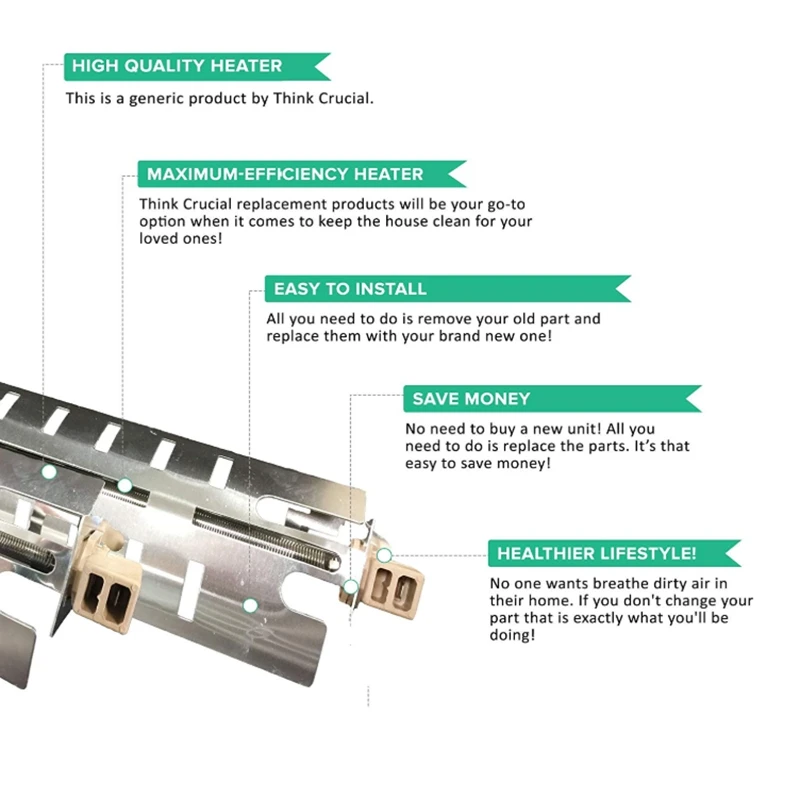 HIGH QUALITY HEATER

This is a generic product by Think Crucial.

MAXIMUM-EFFICIENCY HEATER

Think Crucial replacement products will be your go-to option when it comes to keep the house clean for your loved ones!

EASY TO INSTALL

All you need to do is remove your old part and replace them with your brand new one!

SAVE MONEY

No need to buy a new unit! All you need to do is replace the parts. It's that easy to save money!

HEALTHIER LIFESTYLE!

No one wants breathe dirty air in their home. If you don't change your part that is exactly what you'll be doing!