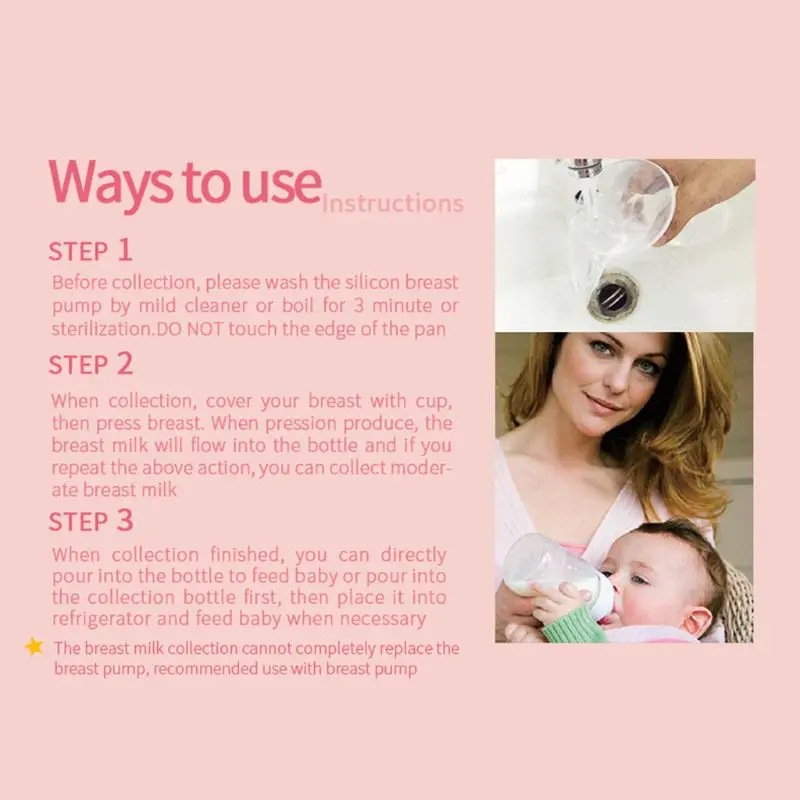 Ways to use Instructions

STEP 1

Before collection, please wash the silicon breast pump by mild cleaner or boil for 3 minute or sterilization.DO NOT touch the edge of the pan

STEP 2

When collection, cover your breast with cup, then press breast. When pression produce, the breast milk will flow into the bottle and if you repeat the above action, you can collect moderate breast milk

STEP 3

When collection finished, you can directly pour into the bottle to feed baby or pour into the collection bottle first, then place it into refrigerator and feed baby when necessary

The breast milk collection cannot completely replace the breast pump, recommended use with breast pump