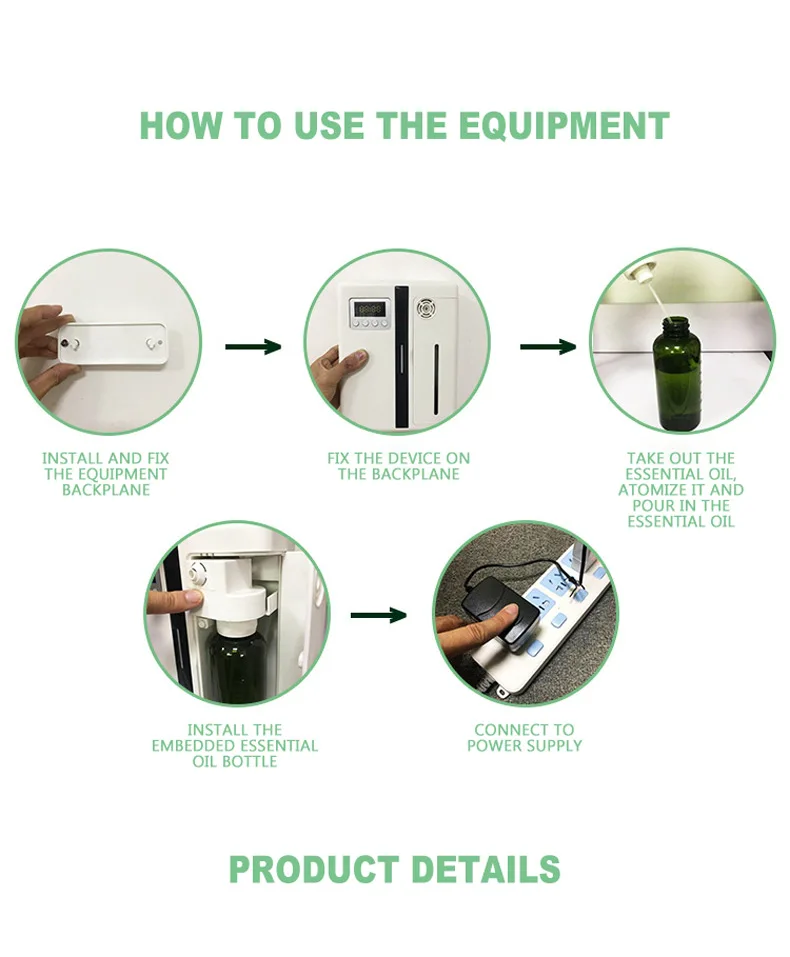 HOW TO USE THE EQUIPMENT

INSTALL AND FIX THE EQUIPMENT BACKPLANE

FIX THE DEVICE ON THE BACKPLANE

TAKE OUT THE ESSENTIAL OIL, ATOMIZE IT AND POUR IN THE ESSENTIAL OIL

INSTALL THE EMBEDDED ESSENTIAL OIL BOTTLE

CONNECT TO POWER SUPPLY

PRODUCT DETAILS