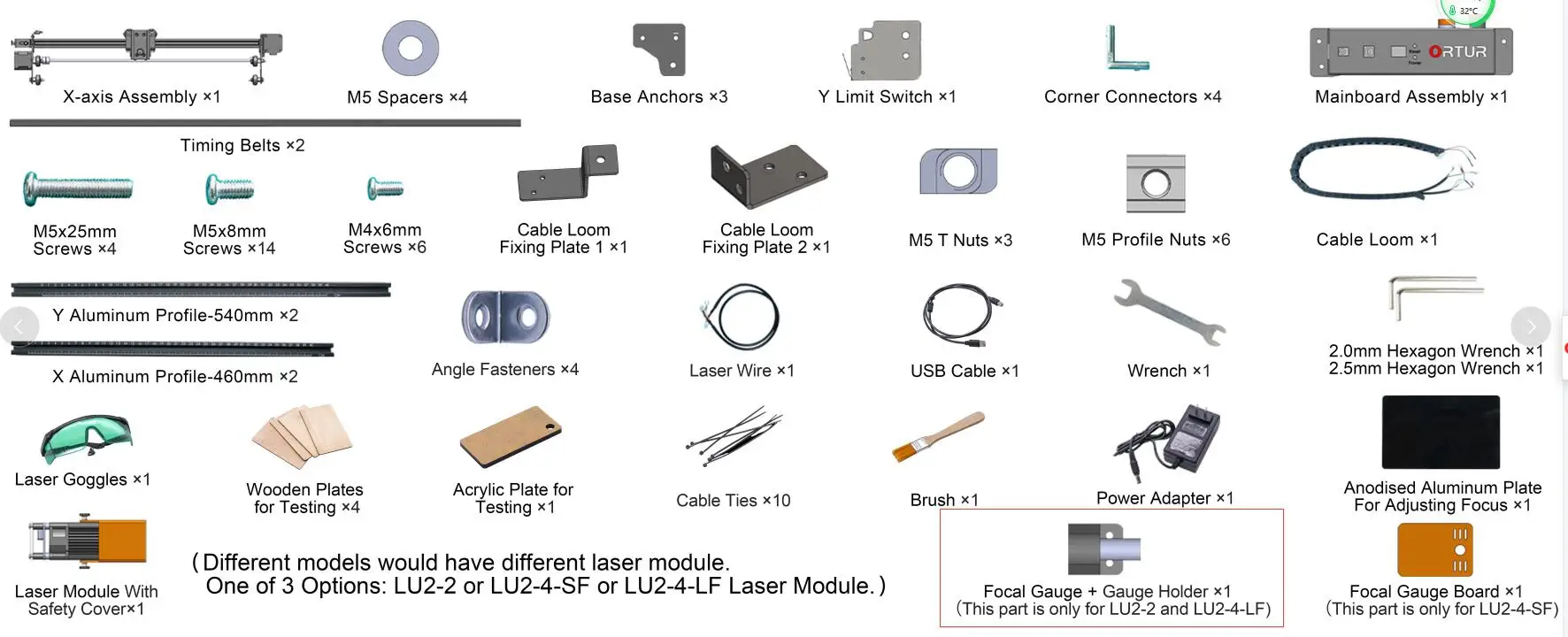 32°C

ORTUR

X-axis Assembly ×1

M5 Spacers ×4

Base Anchors ×3

Y Limit Switch ×1

Corner Connectors ×4

Mainboard Assembly ×1

Timing Belts ×2

M5x25mm Screws ×4

M5x8mm Screws ×14

M4x6mm Screws ×6

Cable Loom Fixing Plate 1 ×1

Cable Loom Fixing Plate 2 ×1

M5 T Nuts ×3

M5 Profile Nuts ×6

Cable Loom ×1

Y Aluminum Profile-540mm ×2

X Aluminum Profile-460mm ×2

Angle Fasteners ×4

Laser Wire ×1

USB Cable ×1

Wrench ×1

2.0mm Hexagon Wrench ×1
2.5mm Hexagon Wrench ×1

Laser Goggles ×1

Wooden Plates for Testing ×4

Acrylic Plate for Testing ×1

Cable Ties ×10

Brush ×1

Power Adapter ×1

Anodised Aluminum Plate For Adjusting Focus ×1

Laser Module With Safety Cover×1

(Different models would have different laser module.
One of 3 Options: LU2-2 or LU2-4-SF or LU2-4-LF Laser Module.)

Focal Gauge + Gauge Holder ×1
(This part is only for LU2-2 and LU2-4-LF)

Focal Gauge Board ×1
(This part is only for LU2-4-SF)