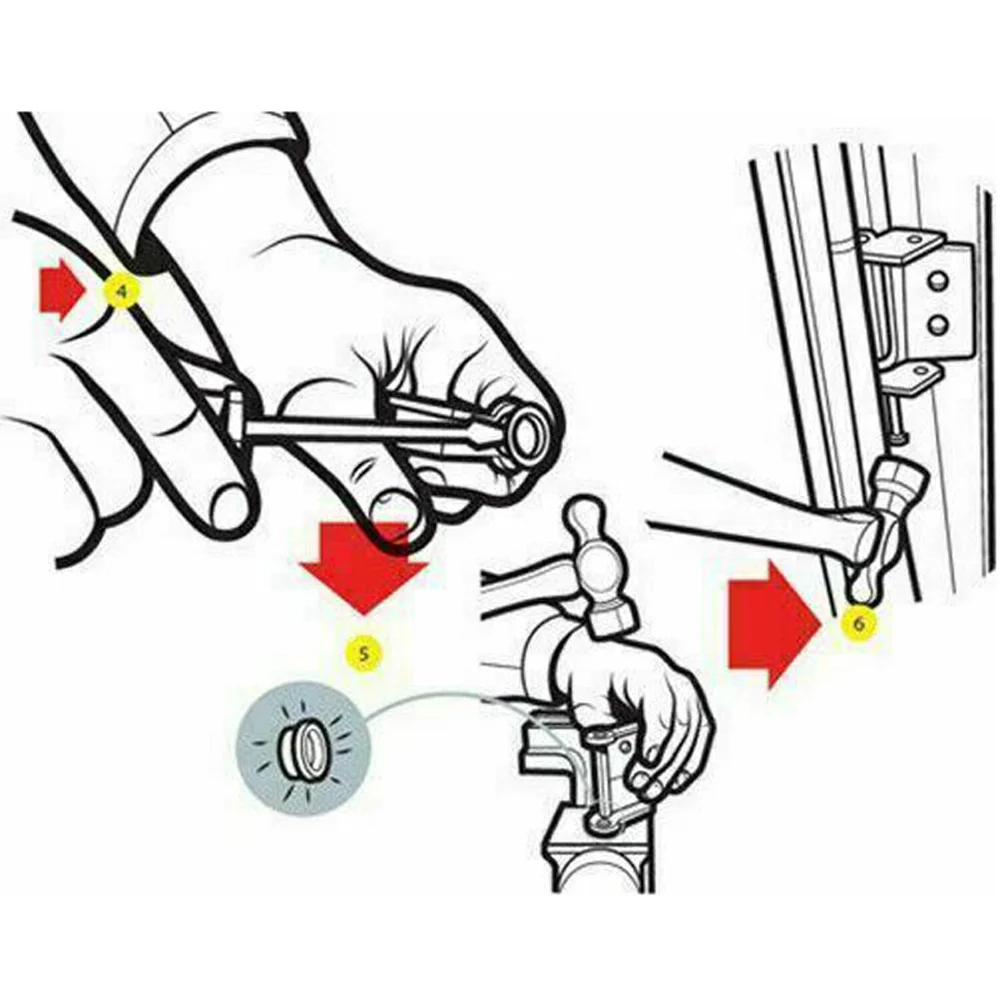 4

5

6