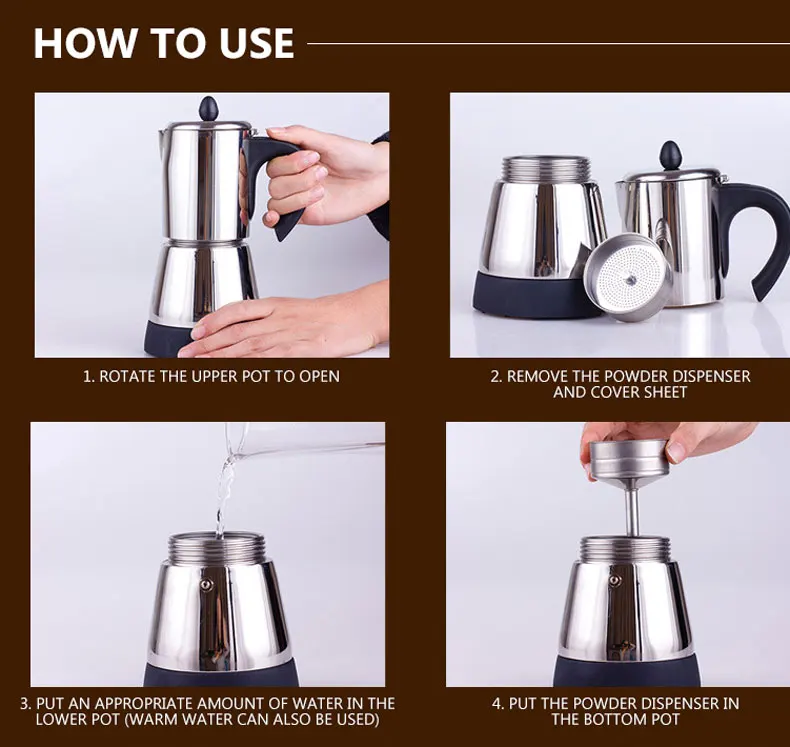 HOW TO USE

1. ROTATE THE UPPER POT TO OPEN

2. REMOVE THE POWDER DISPENSER AND COVER SHEET

3. PUT AN APPROPRIATE AMOUNT OF WATER IN THE LOWER POT (WARM WATER CAN ALSO BE USED)

4. PUT THE POWDER DISPENSER IN THE BOTTOM POT