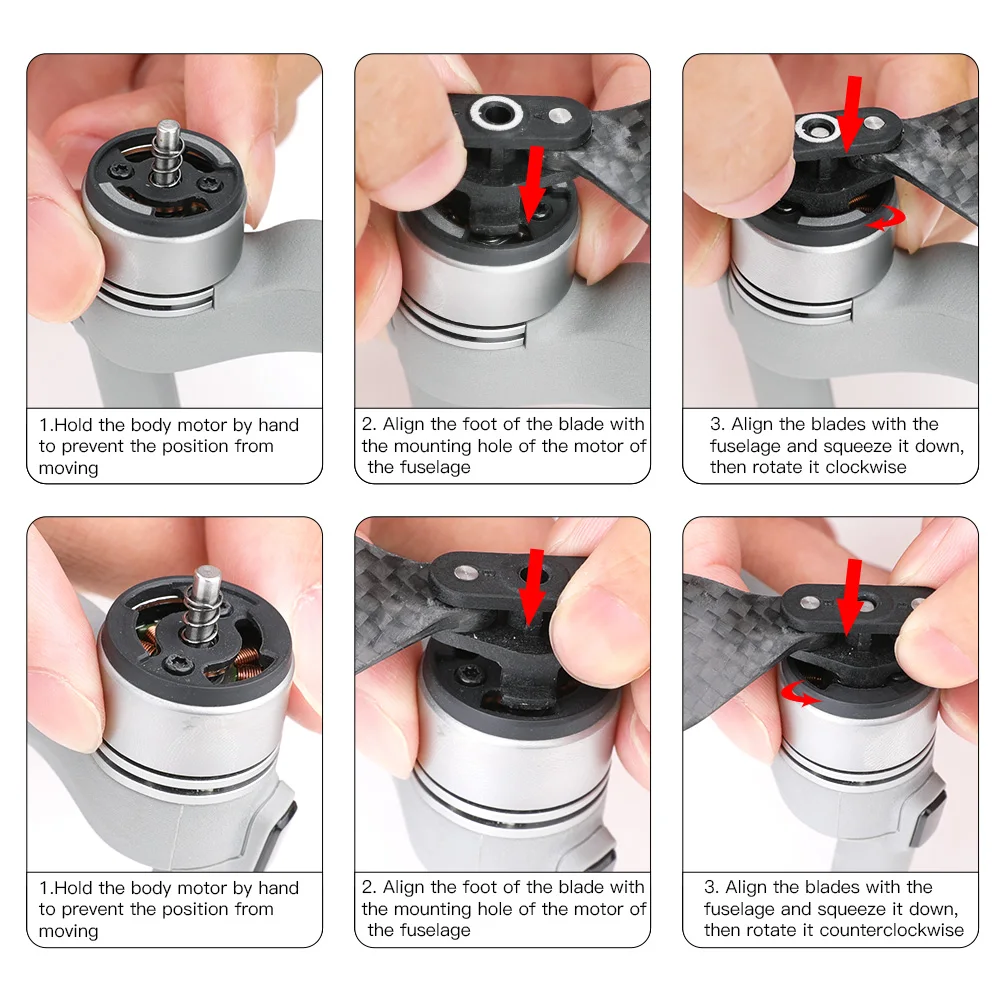 1.Hold the body motor by hand to prevent the position from moving

2. Align the foot of the blade with the mounting hole of the motor of the fuselage

3. Align the blades with the fuselage and squeeze it down, then rotate it clockwise

1.Hold the body motor by hand to prevent the position from moving

2. Align the foot of the blade with the mounting hole of the motor of the fuselage

3. Align the blades with the fuselage and squeeze it down, then rotate it counterclockwise