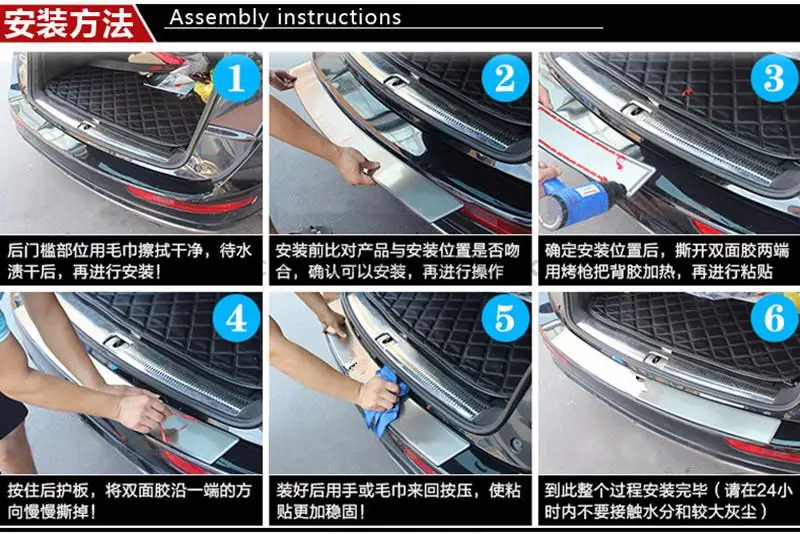 安装方法 Assembly instructions

1

后门槛部位用毛巾擦拭干净，待水渍干后，再进行安装！

2

安装前比对产品与安装位置是否吻合，确认可以安装，再进行操作

3

确定安装位置后，撕开双面胶两端用烤枪把背胶加热，再进行粘贴

4

按住后护板，将双面胶沿一端的方向慢慢撕掉！

5

装好后用手或毛巾来回按压，使粘贴更加稳固！

6

到此整个过程安装完毕（请在24小时内不要接触水分和较大灰尘）