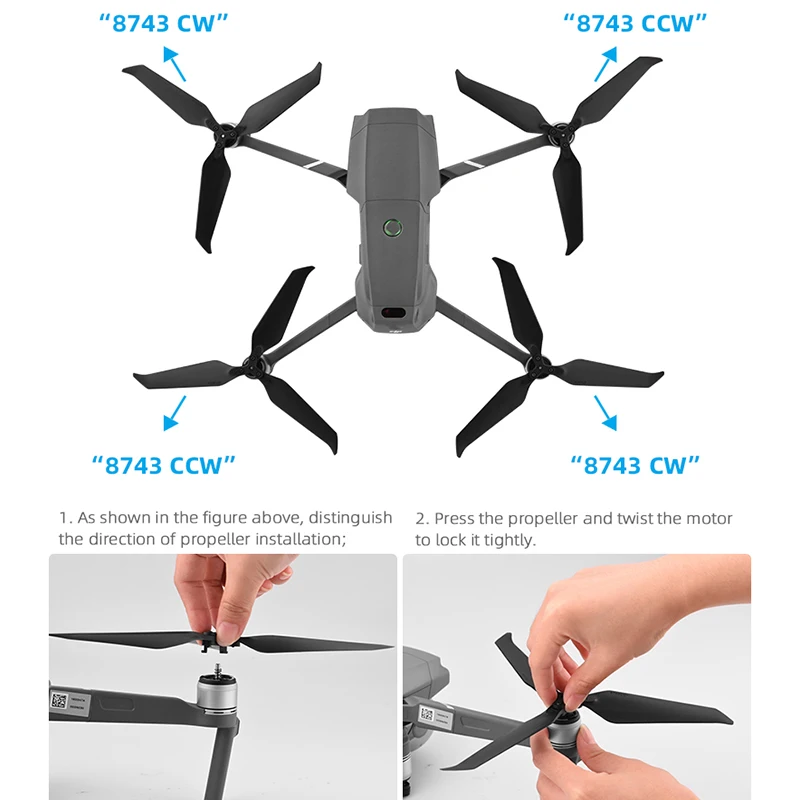 “8743 CW”

“8743 CCW”

“8743 CCW”

“8743 CW”

1. As shown in the figure above, distinguish the direction of propeller installation;

2. Press the propeller and twist the motor to lock it tightly.