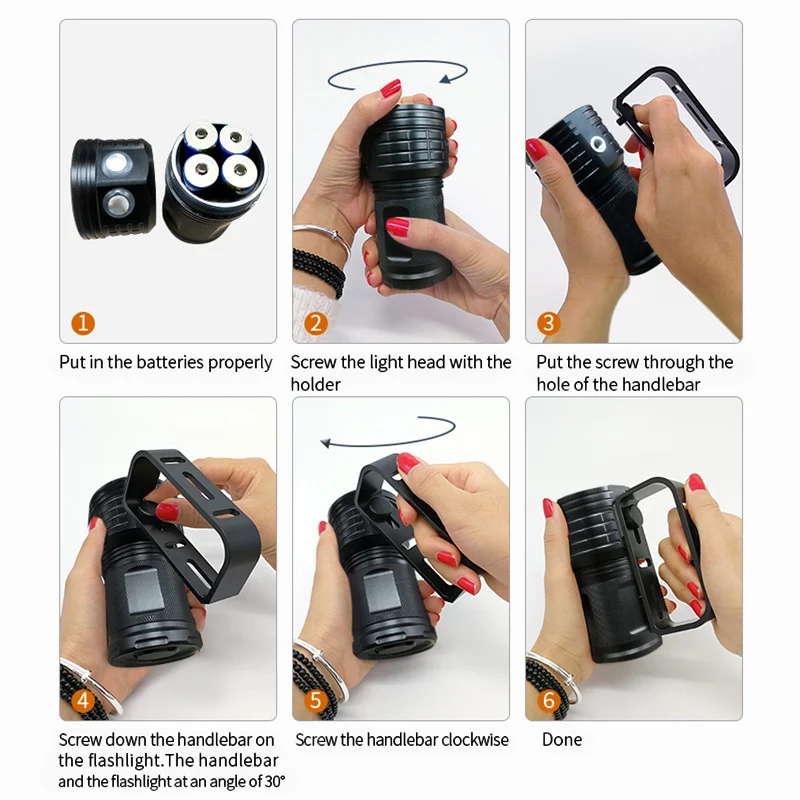 1
Put in the batteries properly

2
Screw the light head with the holder

3
Put the screw through the hole of the handlebar

4
Screw down the handlebar on the flashlight.The handlebar and the flashlight at an angle of 30°

5
Screw the handlebar clockwise

6
Done