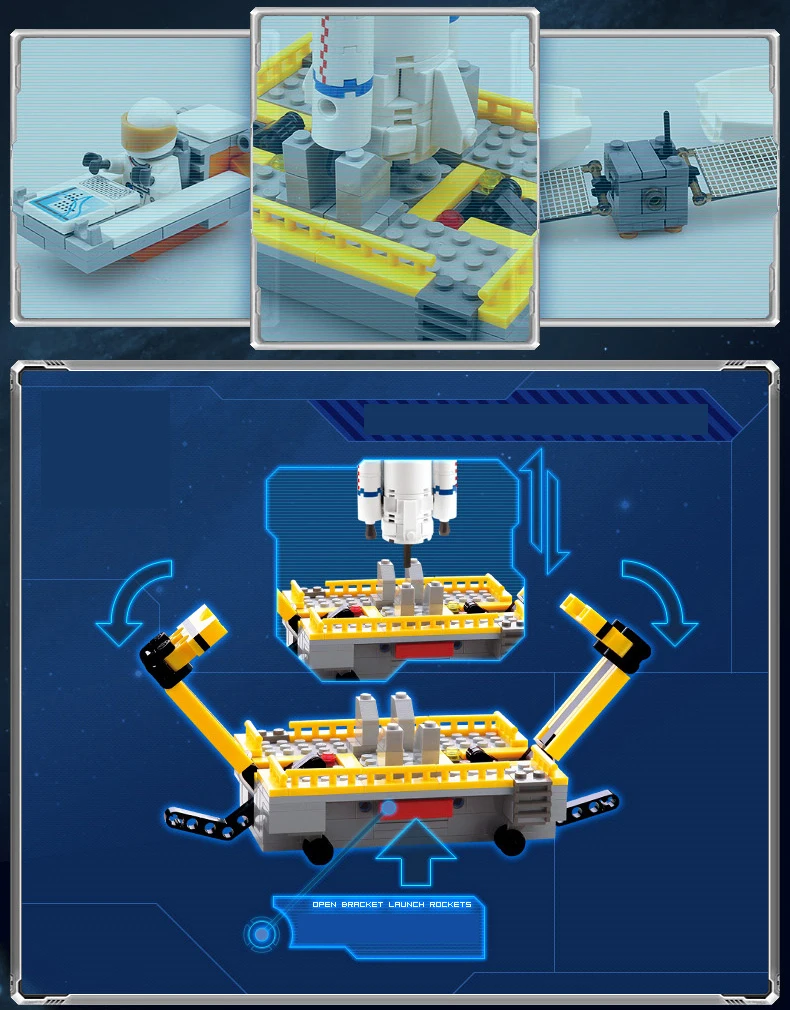 OPEN BRACKET LAUNCH ROCKETS