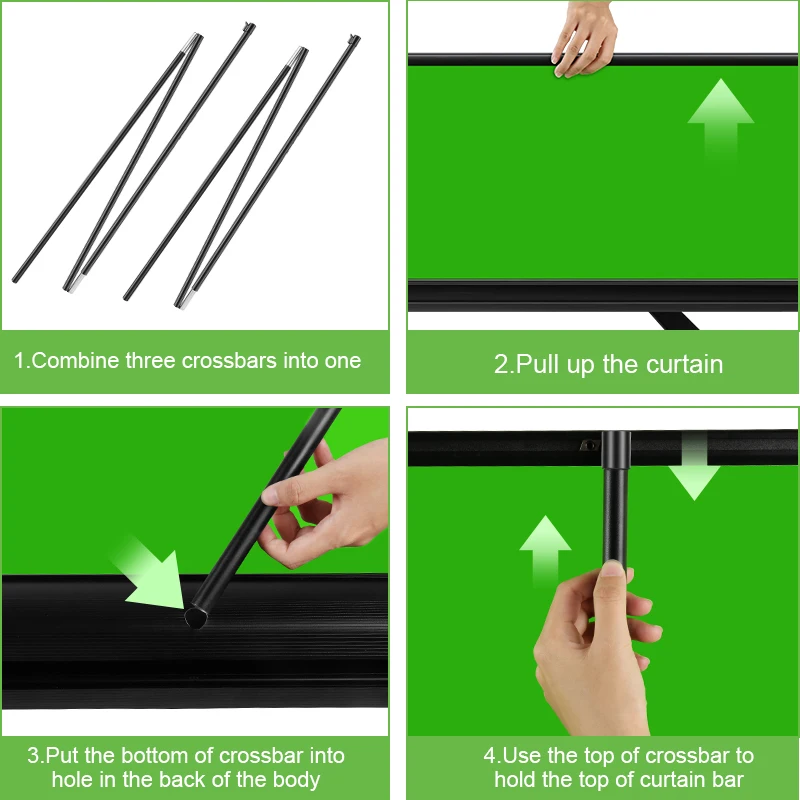 1.Combine three crossbars into one

2.Pull up the curtain

3.Put the bottom of crossbar into hole in the back of the body

4.Use the top of crossbar to hold the top of curtain bar