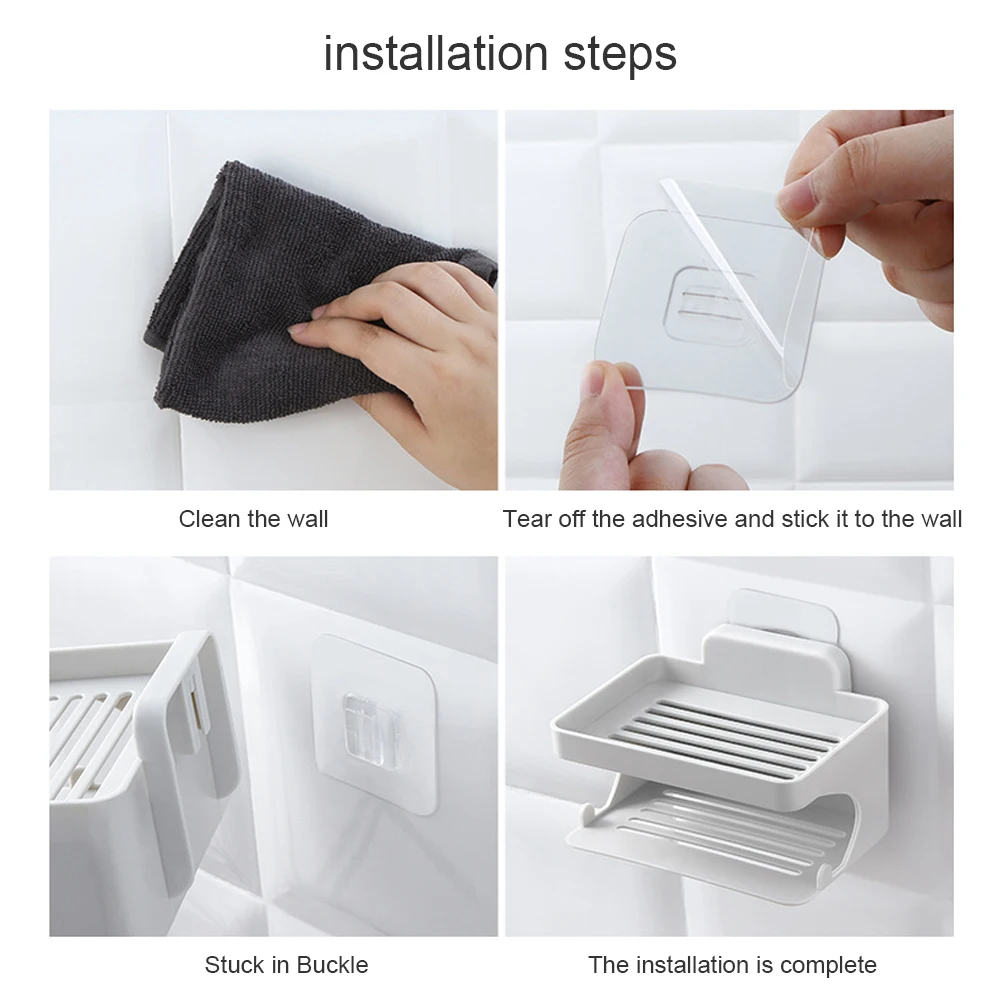 installation steps

Clean the wall

Tear off the adhesive and stick it to the wall

Stuck in Buckle

The installation is complete