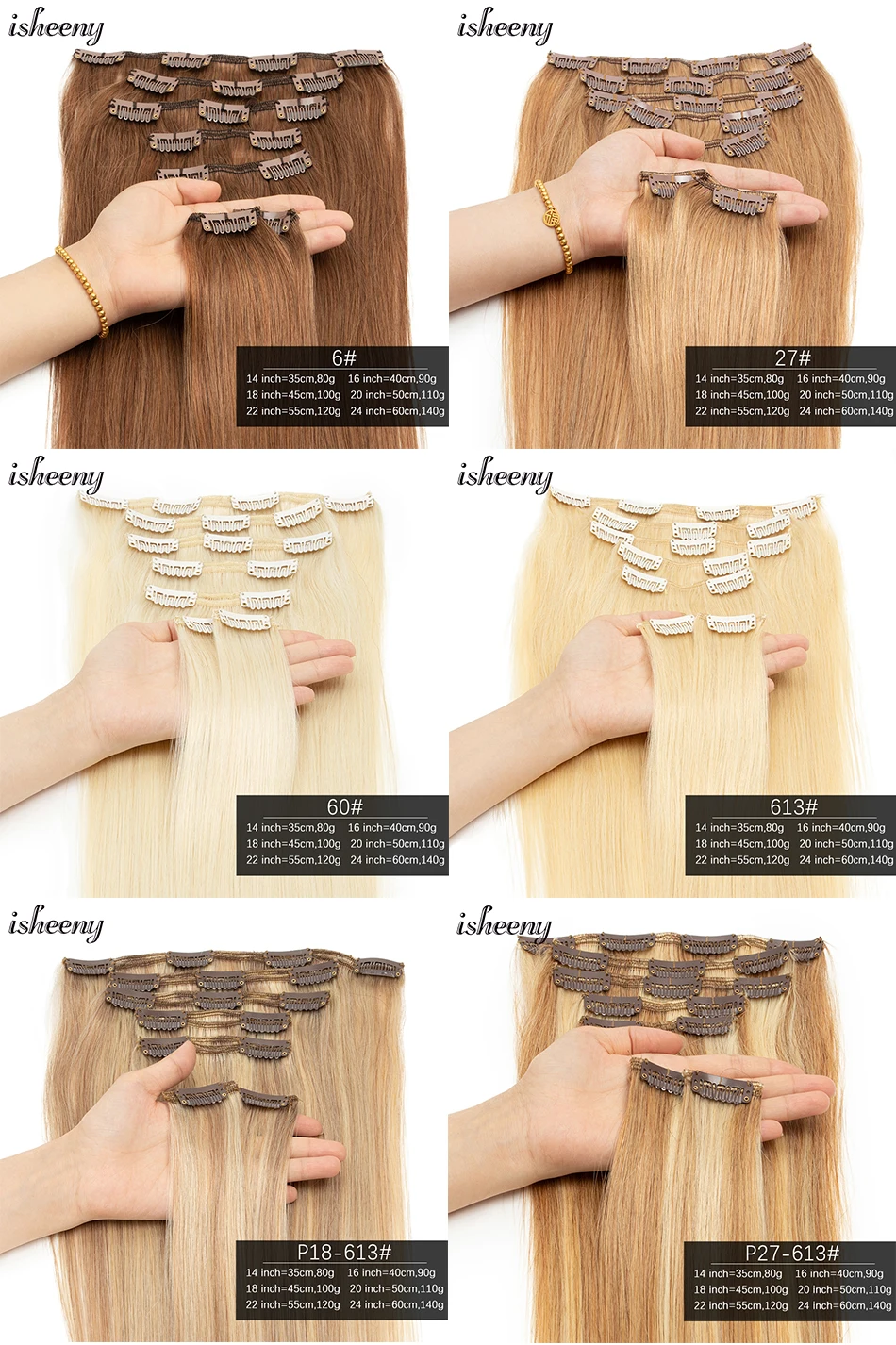 isheeny

6#
14 inch=35cm,80g 16 inch=40cm,90g
18 inch=45cm,100g 20 inch=50cm,110g
22 inch=55cm,120g 24 inch=60cm,140g

isheeny

27#
14 inch=35cm,80g 16 inch=40cm,90g
18 inch=45cm,100g 20 inch=50cm,110g
22 inch=55cm,120g 24 inch=60cm,140g

isheeny

60#
14 inch=35cm,80g 16 inch=40cm,90g
18 inch=45cm,100g 20 inch=50cm,110g
22 inch=55cm,120g 24 inch=60cm,140g

isheeny

613#
14 inch=35cm,80g 16 inch=40cm,90g
18 inch=45cm,100g 20 inch=50cm,110g
22 inch=55cm,120g 24 inch=60cm,140g

isheeny

P18-613#
14 inch=35cm,80g 16 inch=40cm,90g
18 inch=45cm,100g 20 inch=50cm,110g
22 inch=55cm,120g 24 inch=60cm,140g

isheeny

P27-613#
14 inch=35cm,80g 16 inch=40cm,90g
18 inch=45cm,100g 20 inch=50cm,110g
22 inch=55cm,120g 24 inch=60cm,140g