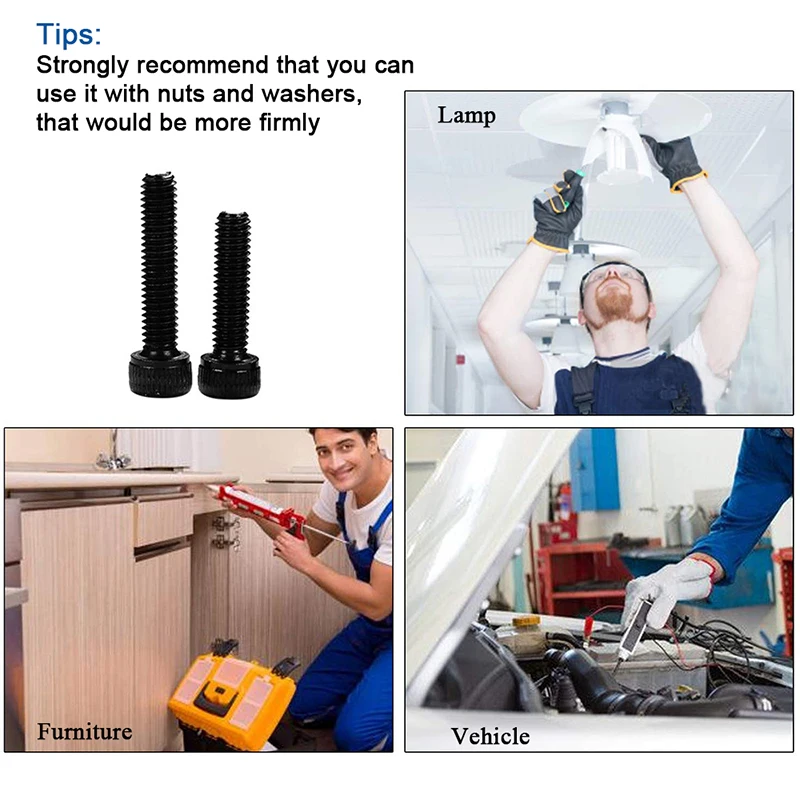 Tips:
Strongly recommend that you can use it with nuts and washers, that would be more firmly

Lamp

Furniture

Vehicle