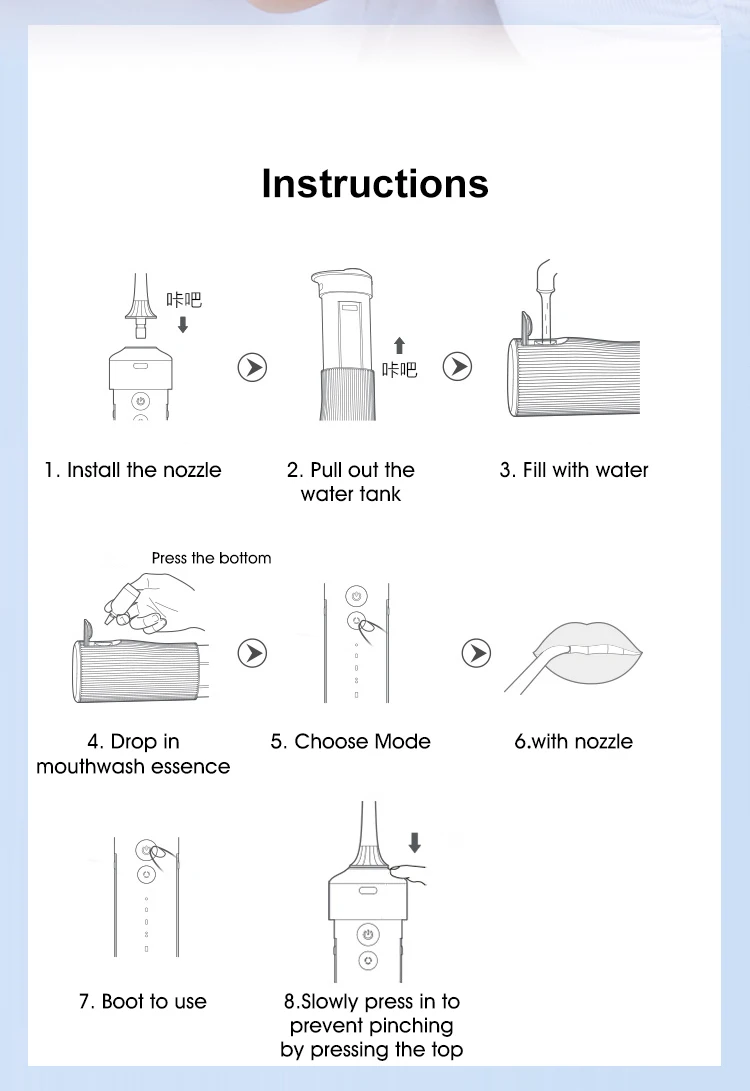 Instructions

咔吧

咔吧

1. Install the nozzle

2. Pull out the water tank

3. Fill with water

Press the bottom

4. Drop in mouthwash essence

5. Choose Mode

6.with nozzle

7. Boot to use

8.Slowly press in to prevent pinching by pressing the top