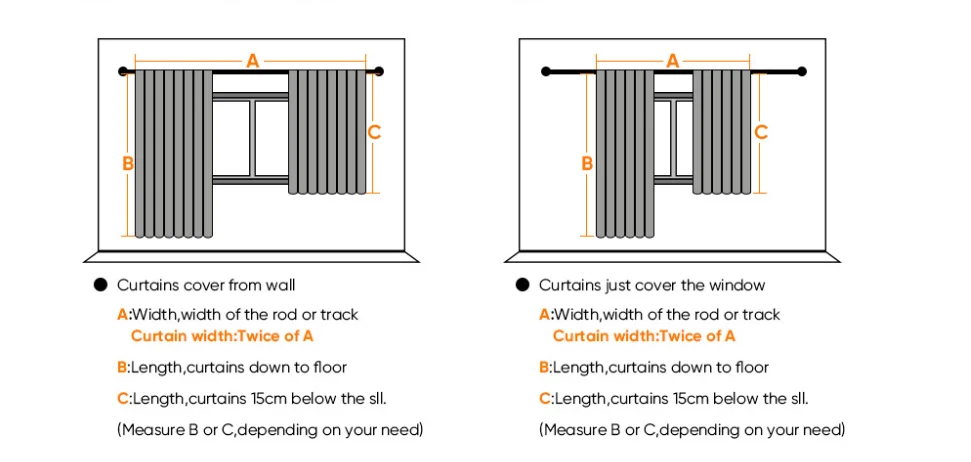 A

B

C

● Curtains cover from wall

A:Width,width of the rod or track
Curtain width:Twice of A

B:Length,curtains down to floor

C:Length,curtains 15cm below the sll.

(Measure B or C,depending on your need)

A

B

C

● Curtains just cover the window

A:Width,width of the rod or track
Curtain width:Twice of A

B:Length,curtains down to floor

C:Length,curtains 15cm below the sll.

(Measure B or C,depending on your need)