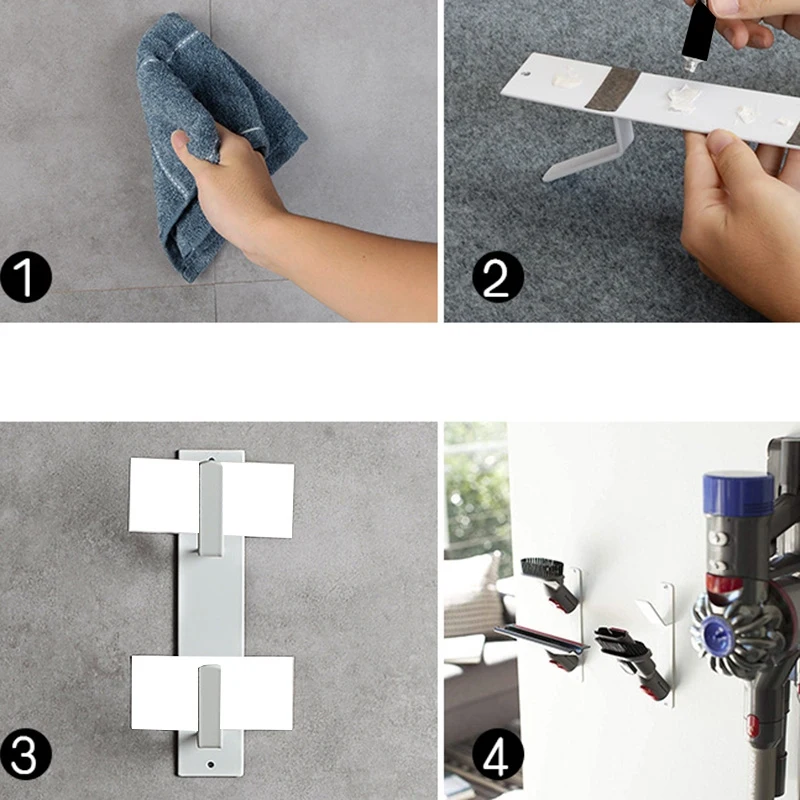 1

2

3

4