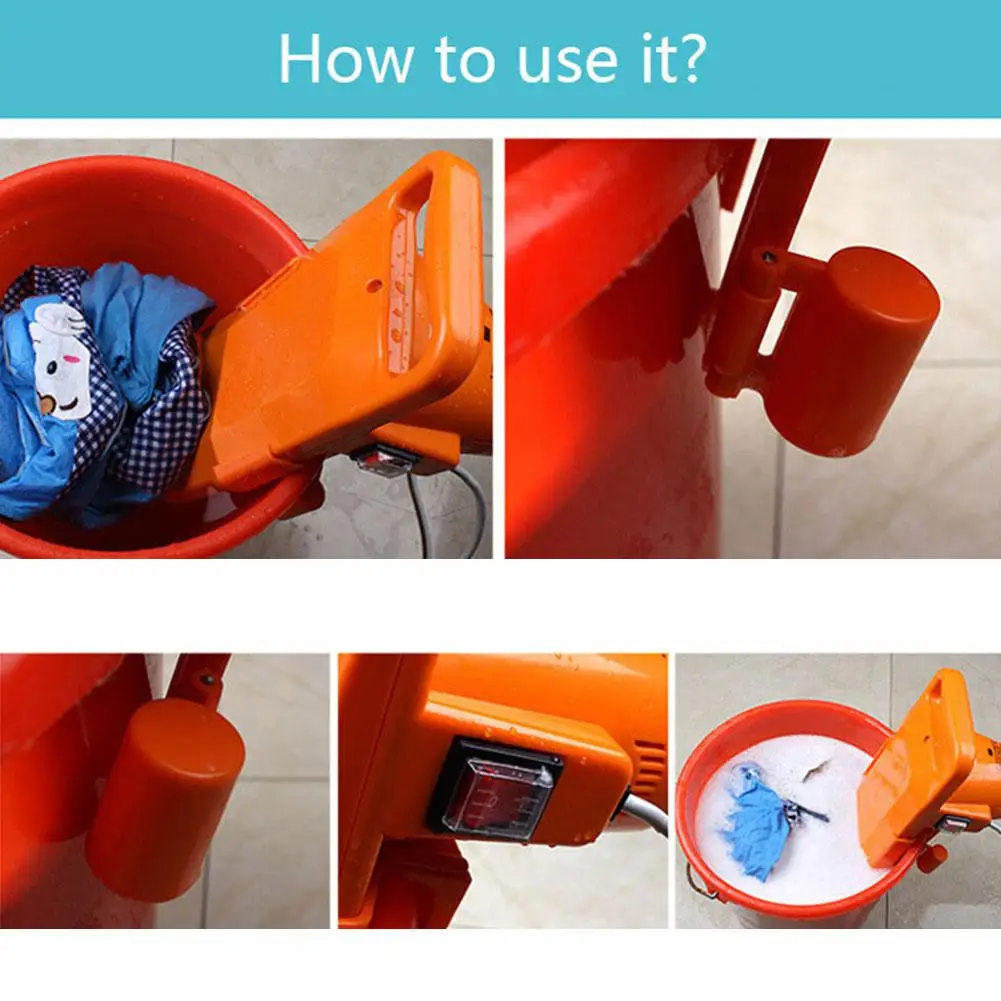 How to use it?