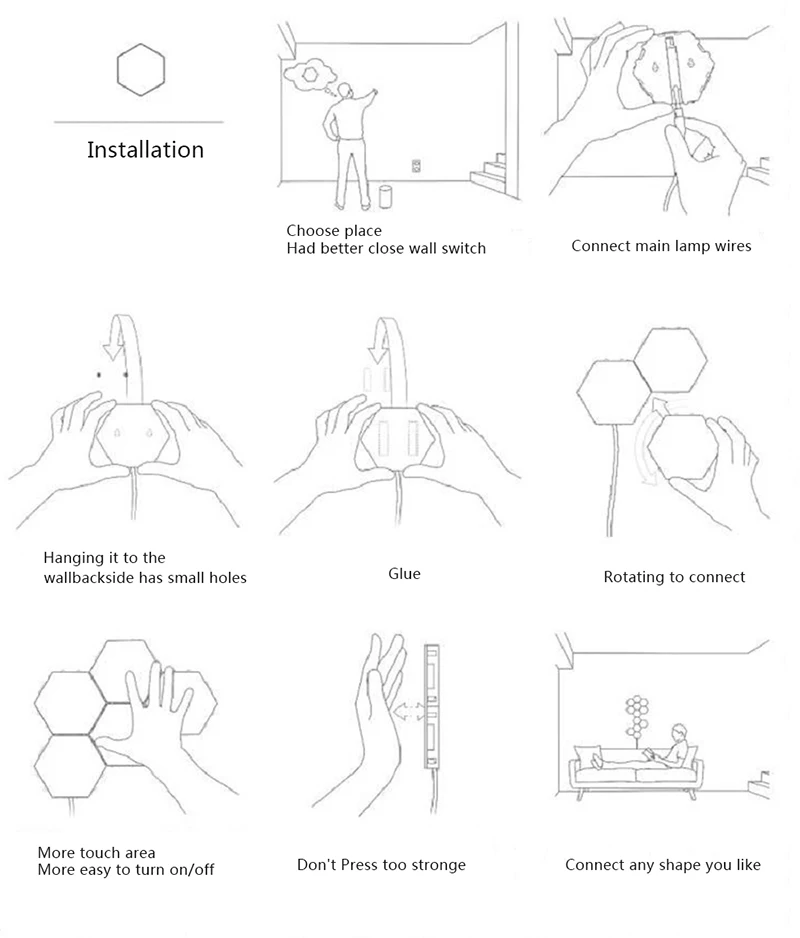 Installation

Choose place
Had better close wall switch

Connect main lamp wires

Hanging it to the wallbackside has small holes

Glue

Rotating to connect

More touch area
More easy to turn on/off

Don't Press too stronge

Connect any shape you like