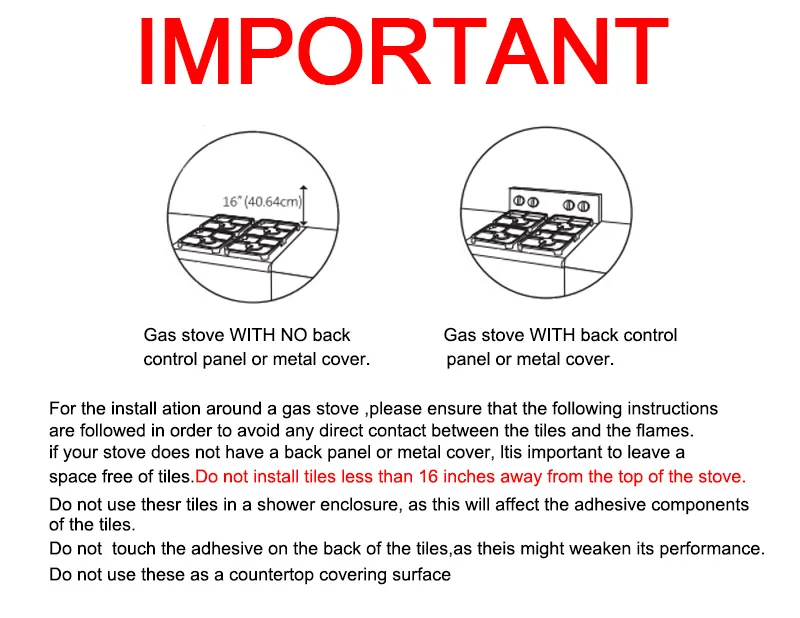 IMPORTANT

16" (40.64cm)

Gas stove WITH NO back control panel or metal cover.

Gas stove WITH back control panel or metal cover.

For the install ation around a gas stove ,please ensure that the following instructions are followed in order to avoid any direct contact between the tiles and the flames. if your stove does not have a back panel or metal cover, Itis important to leave a space free of tiles.Do not install tiles less than 16 inches away from the top of the stove.

Do not use thesr tiles in a shower enclosure, as this will affect the adhesive components of the tiles.

Do not touch the adhesive on the back of the tiles,as theis might weaken its performance.

Do not use these as a countertop covering surface