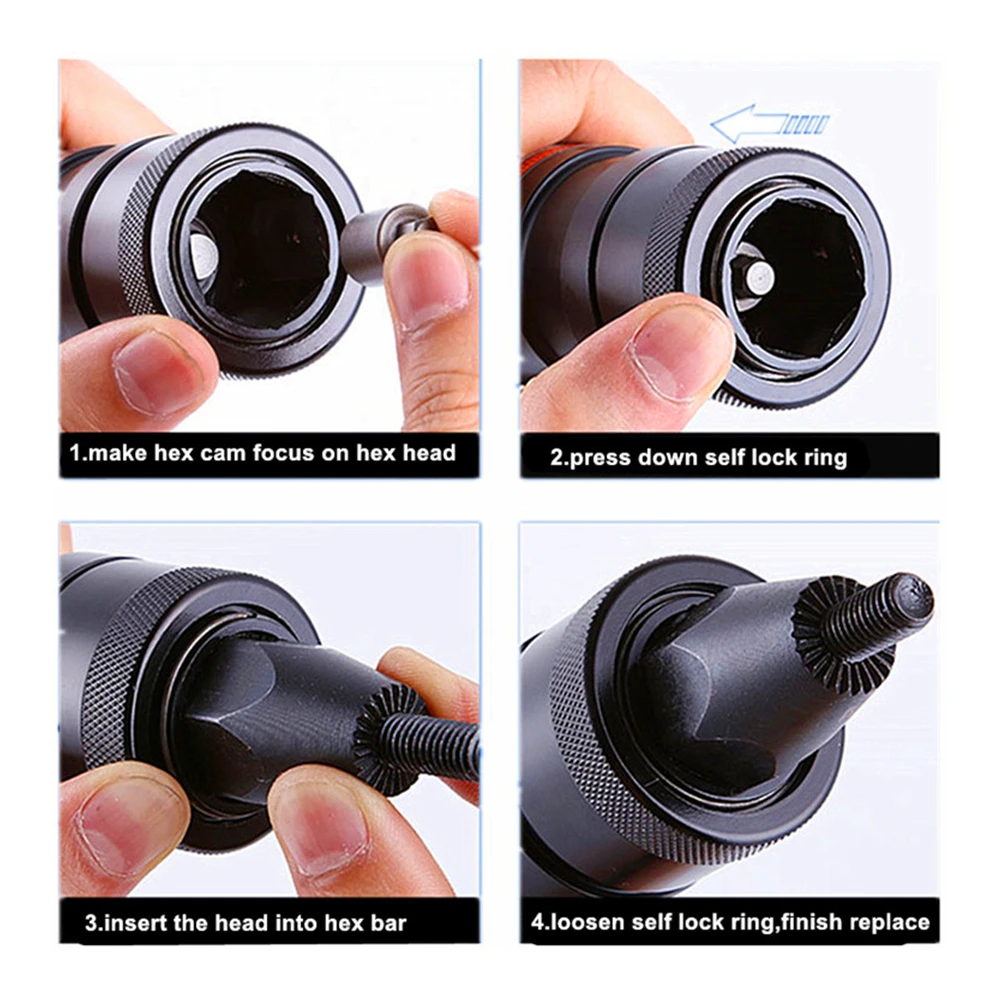 1.make hex cam focus on hex head

2.press down self lock ring

3.insert the head into hex bar

4.loosen self lock ring,finish replace