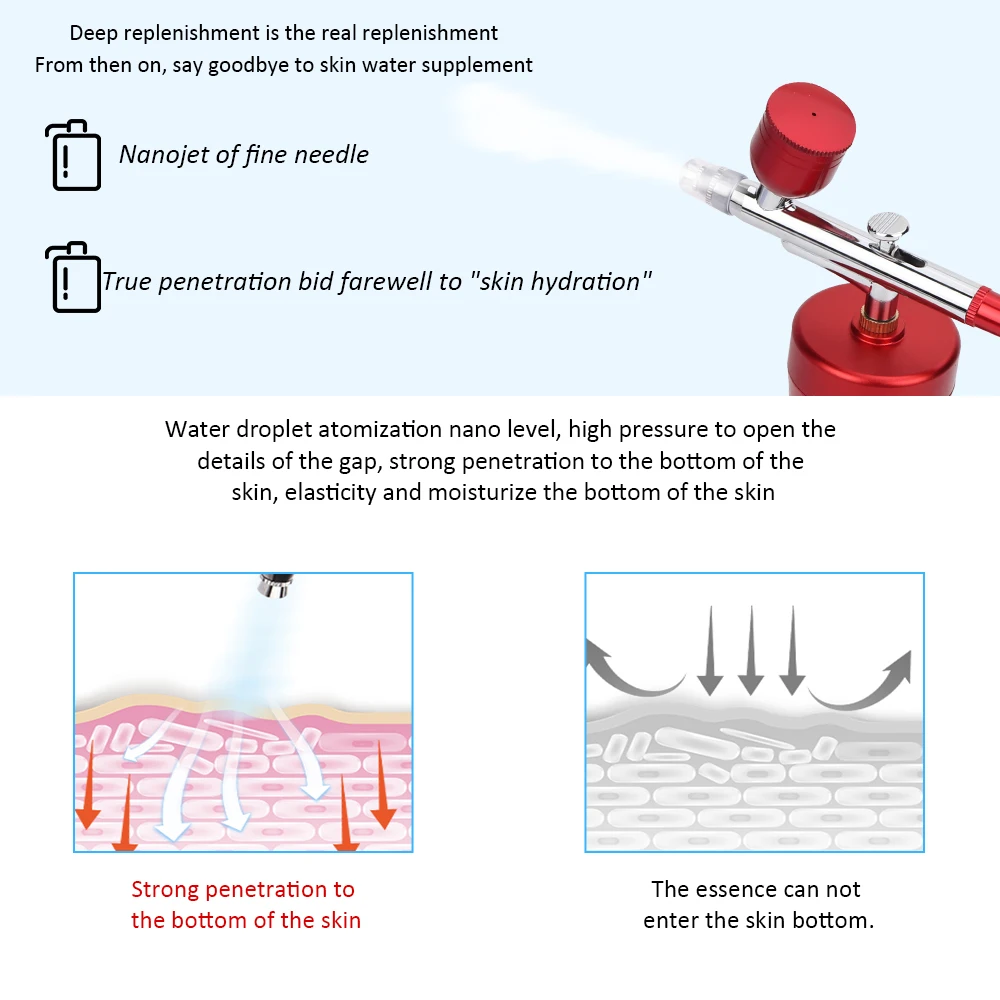 Deep replenishment is the real replenishment
From then on, say goodbye to skin water supplement

Nanojet of fine needle

True penetration bid farewell to "skin hydration"

Water droplet atomization nano level, high pressure to open the details of the gap, strong penetration to the bottom of the skin, elasticity and moisturize the bottom of the skin

Strong penetration to the bottom of the skin

The essence can not enter the skin bottom.