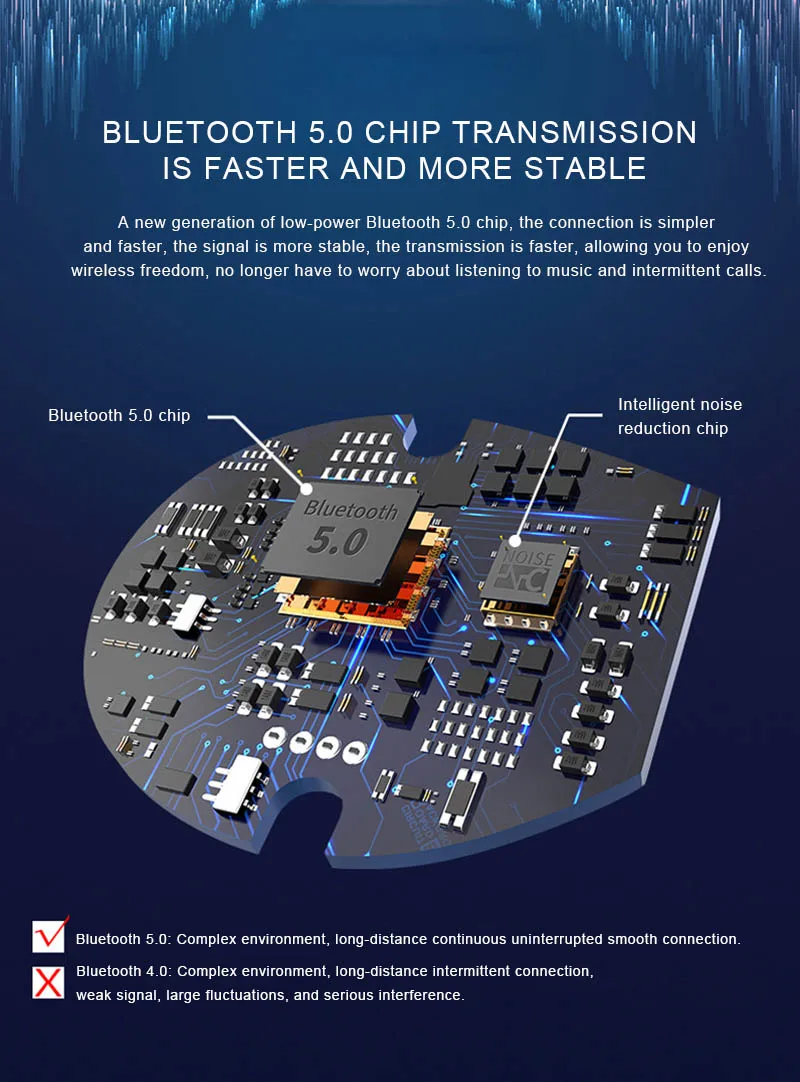 BLUETOOTH 5.0 CHIP TRANSMISSION IS FASTER AND MORE STABLE

A new generation of low-power Bluetooth 5.0 chip, the connection is simpler and faster, the signal is more stable, the transmission is faster, allowing you to enjoy wireless freedom, no longer have to worry about listening to music and intermittent calls.

Bluetooth 5.0 chip

Intelligent noise reduction chip

Bluetooth 5.0

NOISE ENC

Bluetooth 5.0: Complex environment, long-distance continuous uninterrupted smooth connection.

Bluetooth 4.0: Complex environment, long-distance intermittent connection, weak signal, large fluctuations, and serious interference.