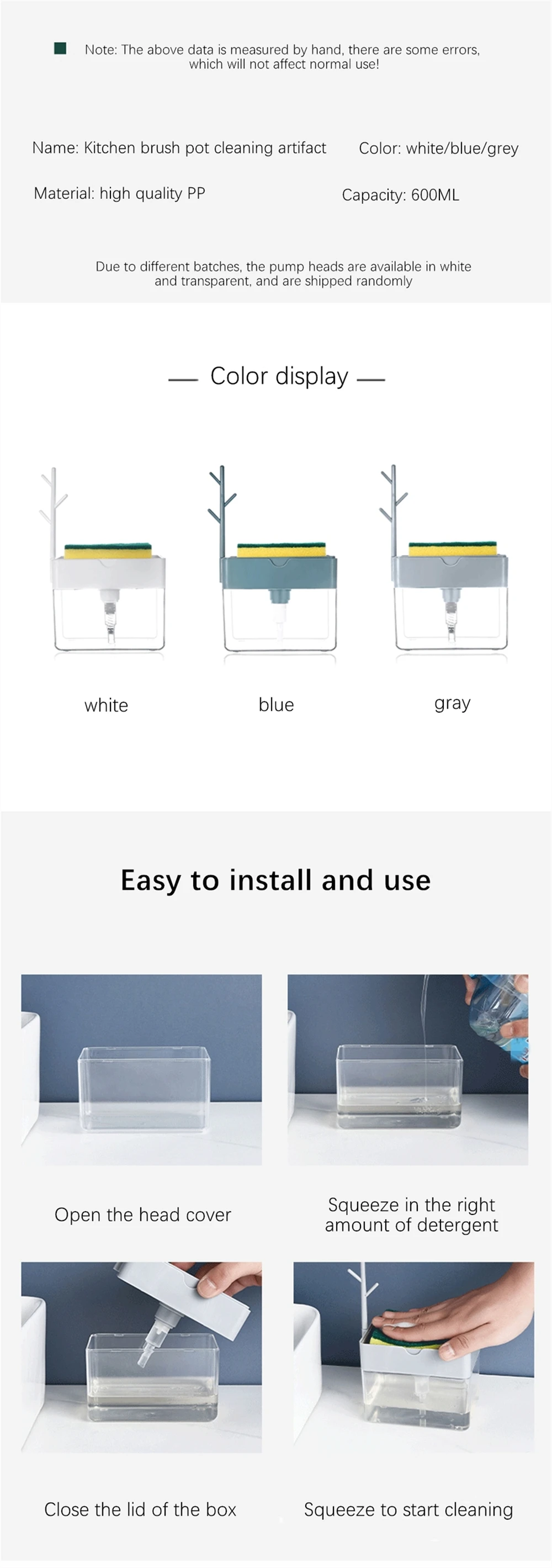 Note: The above data is measured by hand, there are some errors, which will not affect normal use!

Name: Kitchen brush pot cleaning artifact

Color: white/blue/grey

Material: high quality PP

Capacity: 600ML

Due to different batches, the pump heads are available in white and transparent, and are shipped randomly

— Color display —

white

blue

gray

Easy to install and use

Open the head cover

Squeeze in the right amount of detergent

Close the lid of the box

Squeeze to start cleaning