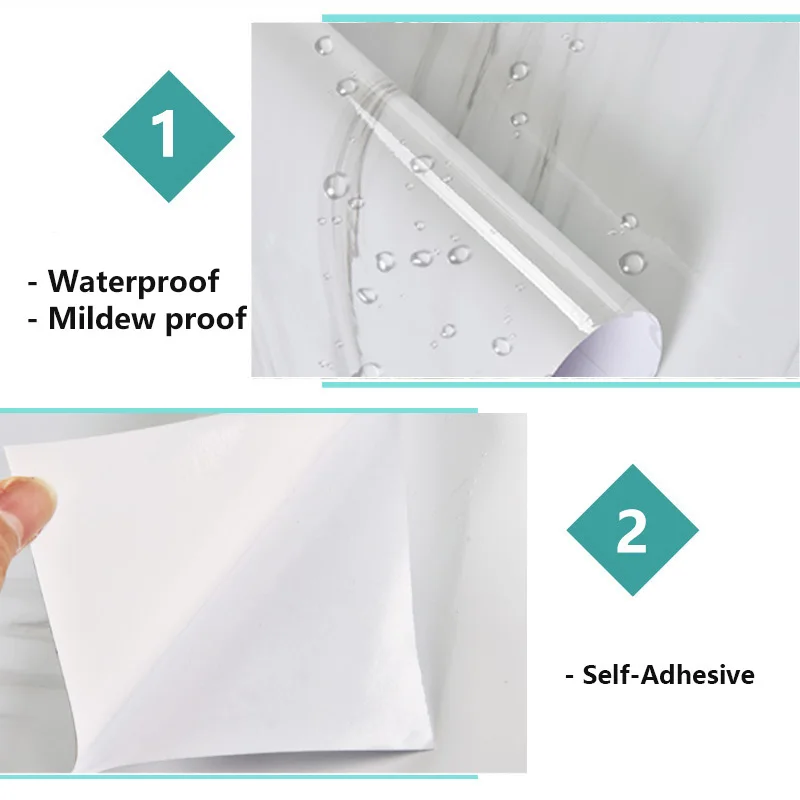 1

- Waterproof
- Mildew proof

2

- Self-Adhesive