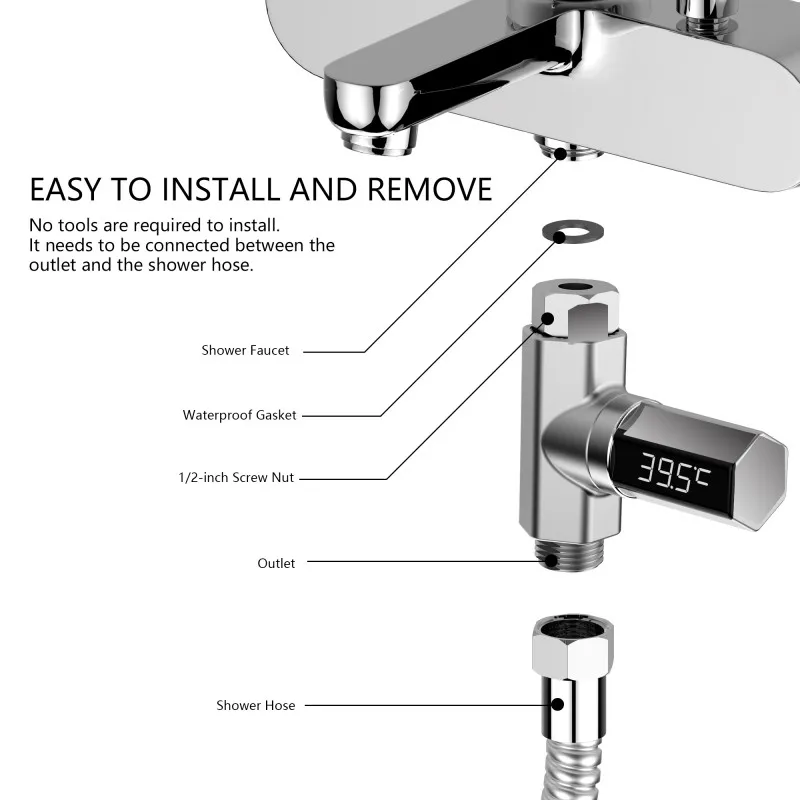 EASY TO INSTALL AND REMOVE

No tools are required to install.
It needs to be connected between the outlet and the shower hose.

Shower Faucet

Waterproof Gasket

1/2-inch Screw Nut

39.5°C

Outlet

Shower Hose