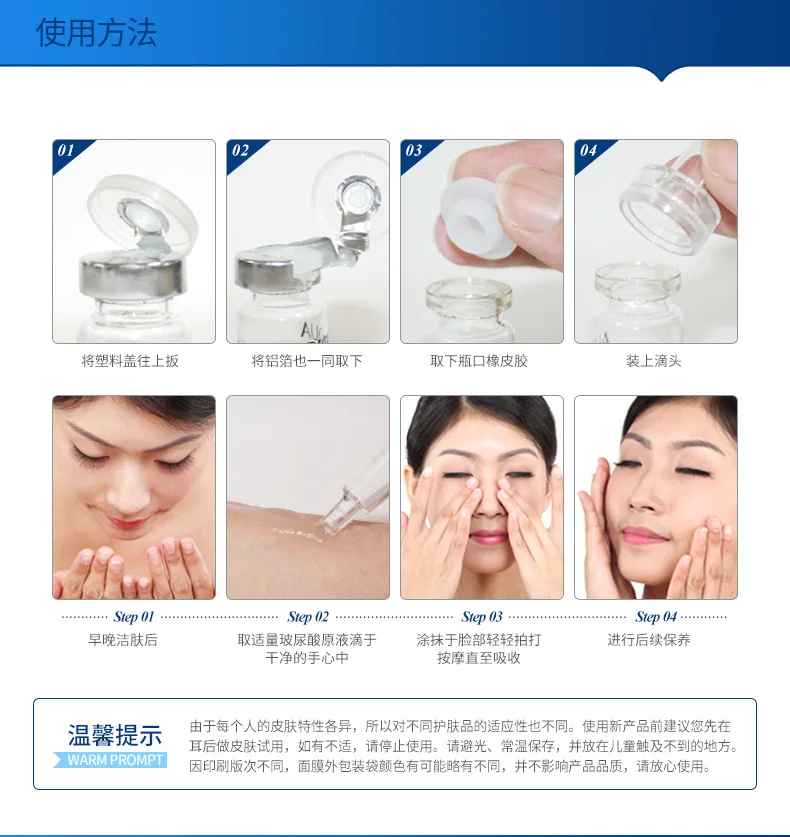 使用方法

01
将塑料盖往上扳

02
将铝箔也一同取下

03
取下瓶口橡皮胶

04
装上滴头

Step 01
早晚洁肤后

Step 02
取适量玻尿酸原液滴于干净的手心中

Step 03
涂抹于脸部轻轻拍打按摩直至吸收

Step 04
进行后续保养

温馨提示
WARM PROMPT
由于每个人的皮肤特性各异，所以对不同护肤品的适应性也不同。使用新产品前建议您先在耳后做皮肤试用，如有不适，请停止使用。请避光、常温保存，并放在儿童触及不到的地方。因印刷版次不同，面膜外包装袋颜色有可能略有不同，并不影响产品品质，请放心使用。