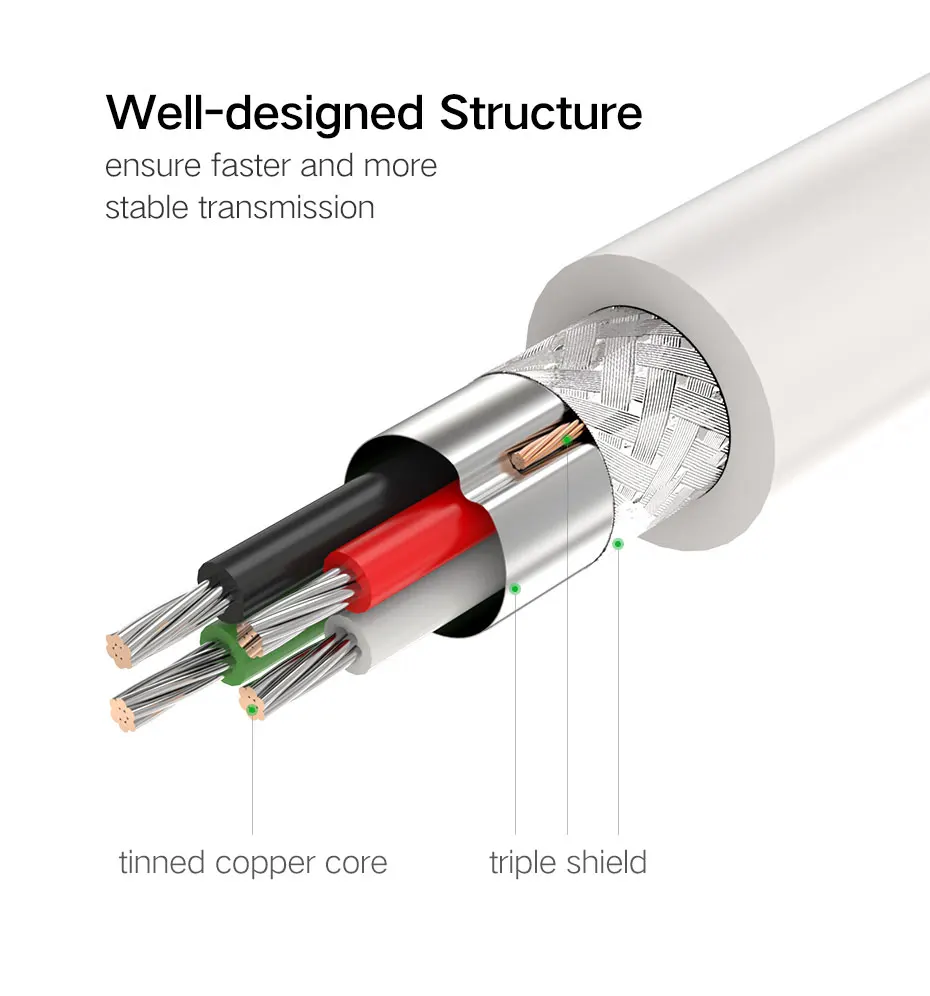 Well-designed Structure
ensure faster and more stable transmission

tinned copper core

triple shield