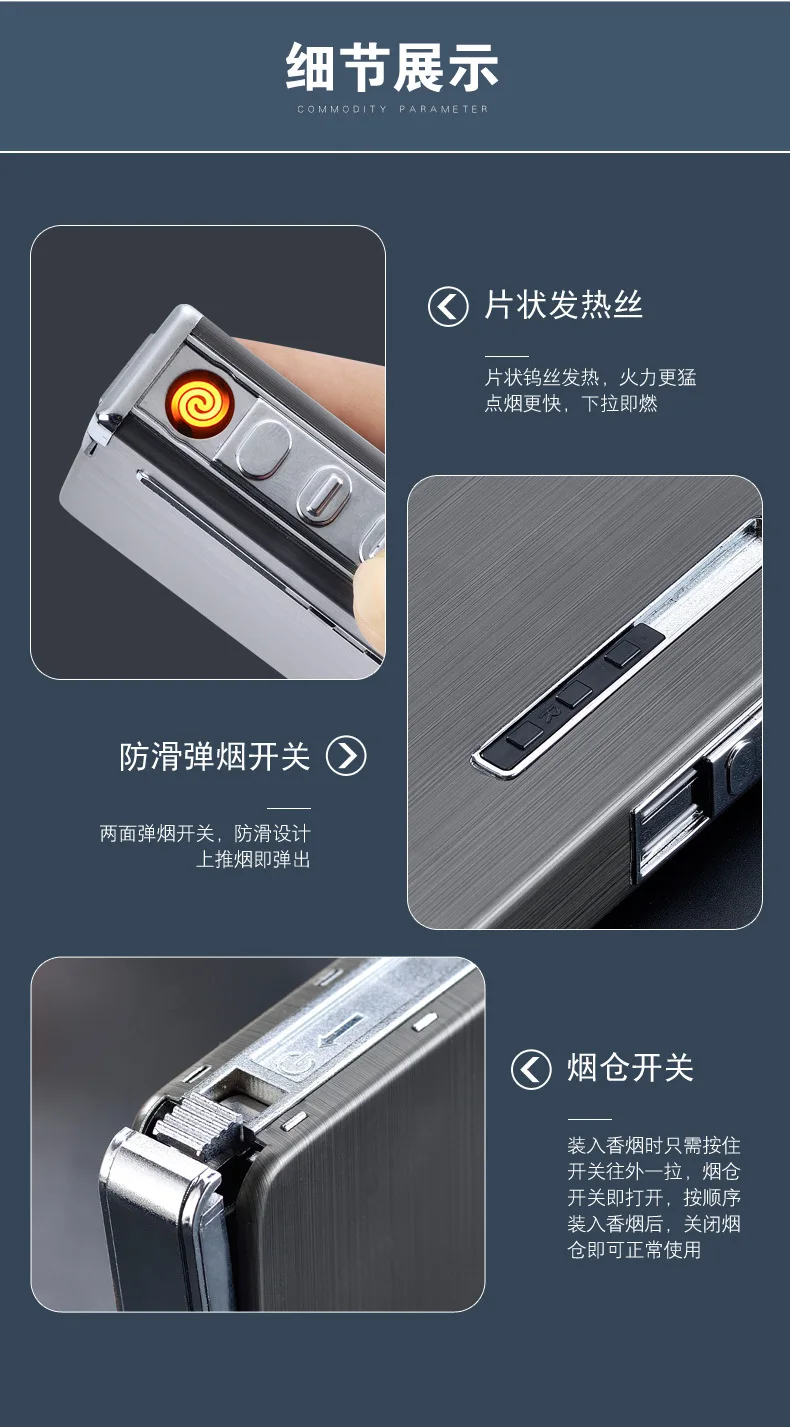 细节展示
COMMODITY PARAMETER

片状发热丝

片状钨丝发热，火力更猛
点烟更快，下拉即燃

防滑弹烟开关

两面弹烟开关，防滑设计
上推烟即弹出

烟仓开关

装入香烟时只需按住开关往外一拉，烟仓开关即打开，按顺序装入香烟后，关闭烟仓即可正常使用