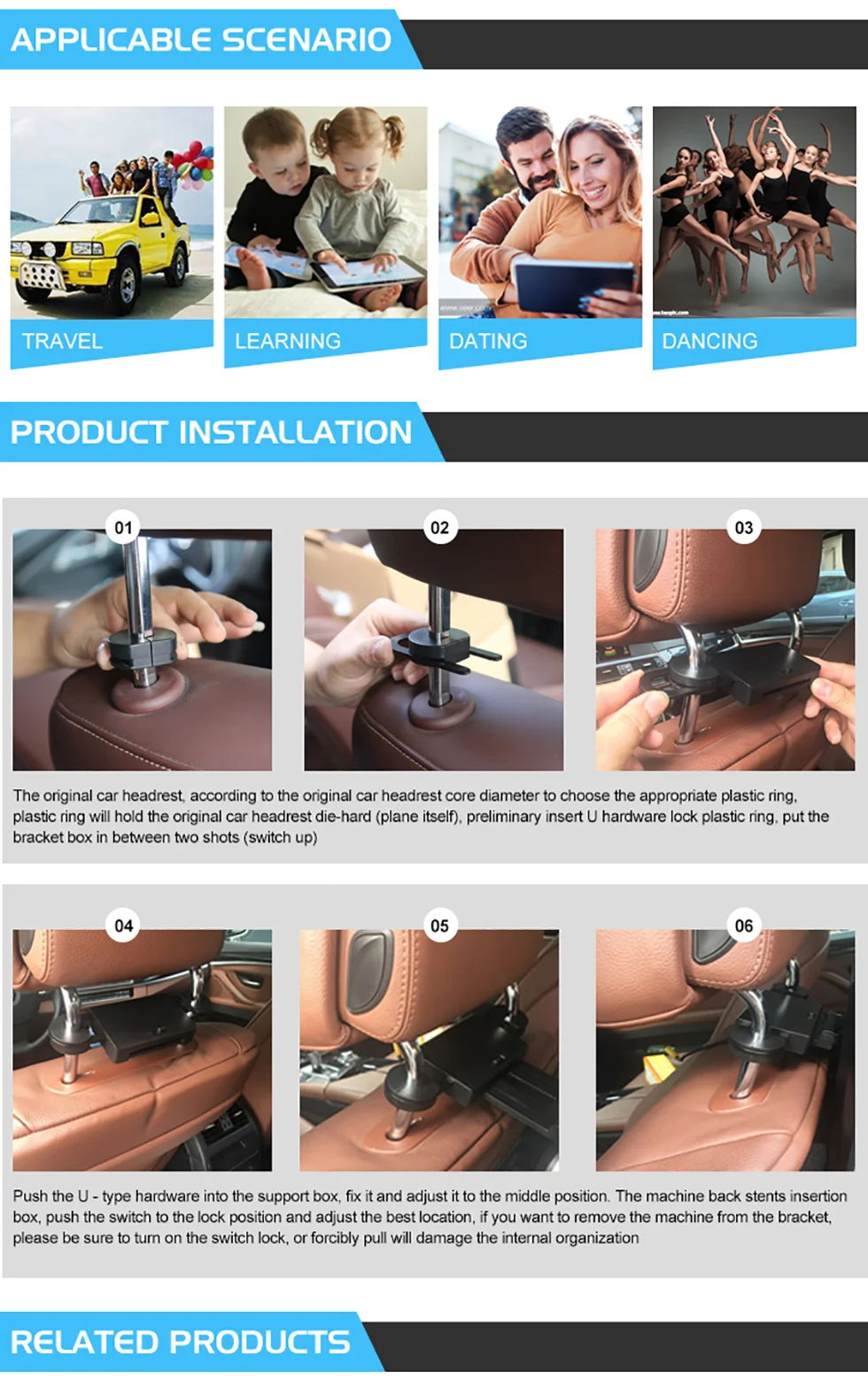 APPLICABLE SCENARIO

TRAVEL

LEARNING

DATING

DANCING

PRODUCT INSTALLATION

01

02

03

The original car headrest, according to the original car headrest core diameter to choose the appropriate plastic ring, plastic ring will hold the original car headrest die-hard (plane itself), preliminary insert U hardware lock plastic ring, put the bracket box in between two shots (switch up)

04

05

06

Push the U - type hardware into the support box, fix it and adjust it to the middle position. The machine back stents insertion box, push the switch to the lock position and adjust the best location, if you want to remove the machine from the bracket, please be sure to turn on the switch lock, or forcibly pull will damage the internal organization

RELATED PRODUCTS