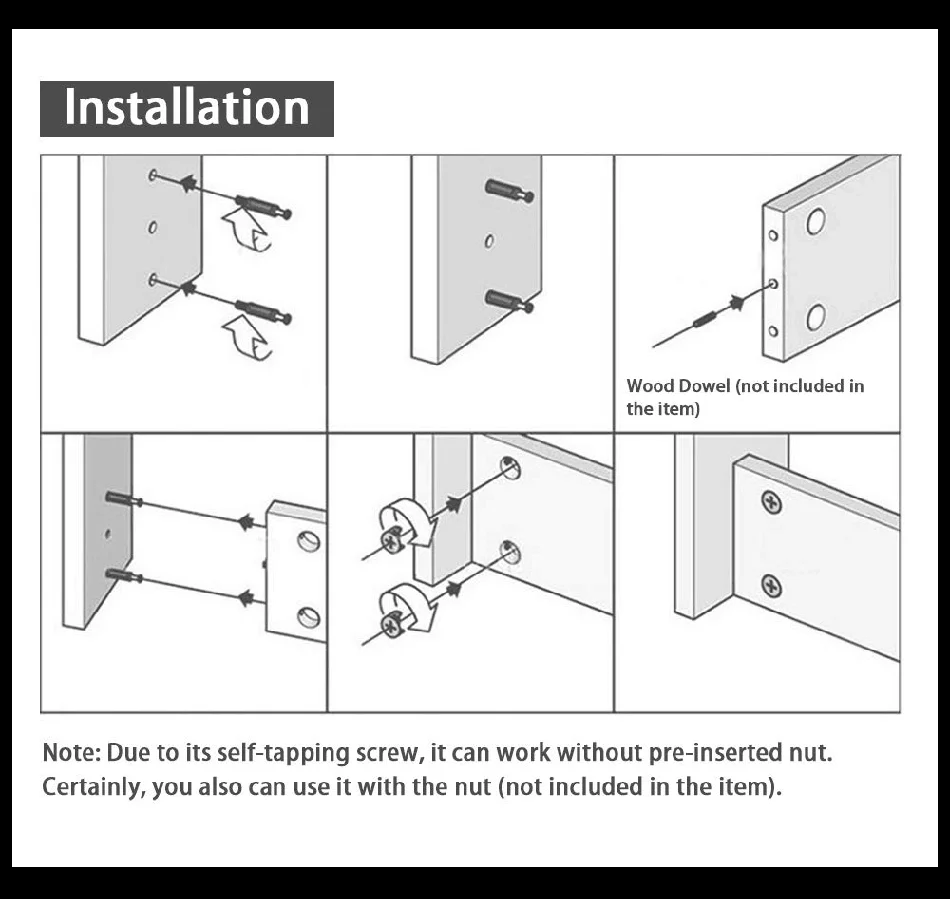 Installation

Wood Dowel (not included in the item)

Note: Due to its self-tapping screw, it can work without pre-inserted nut. Certainly, you also can use it with the nut (not included in the item).