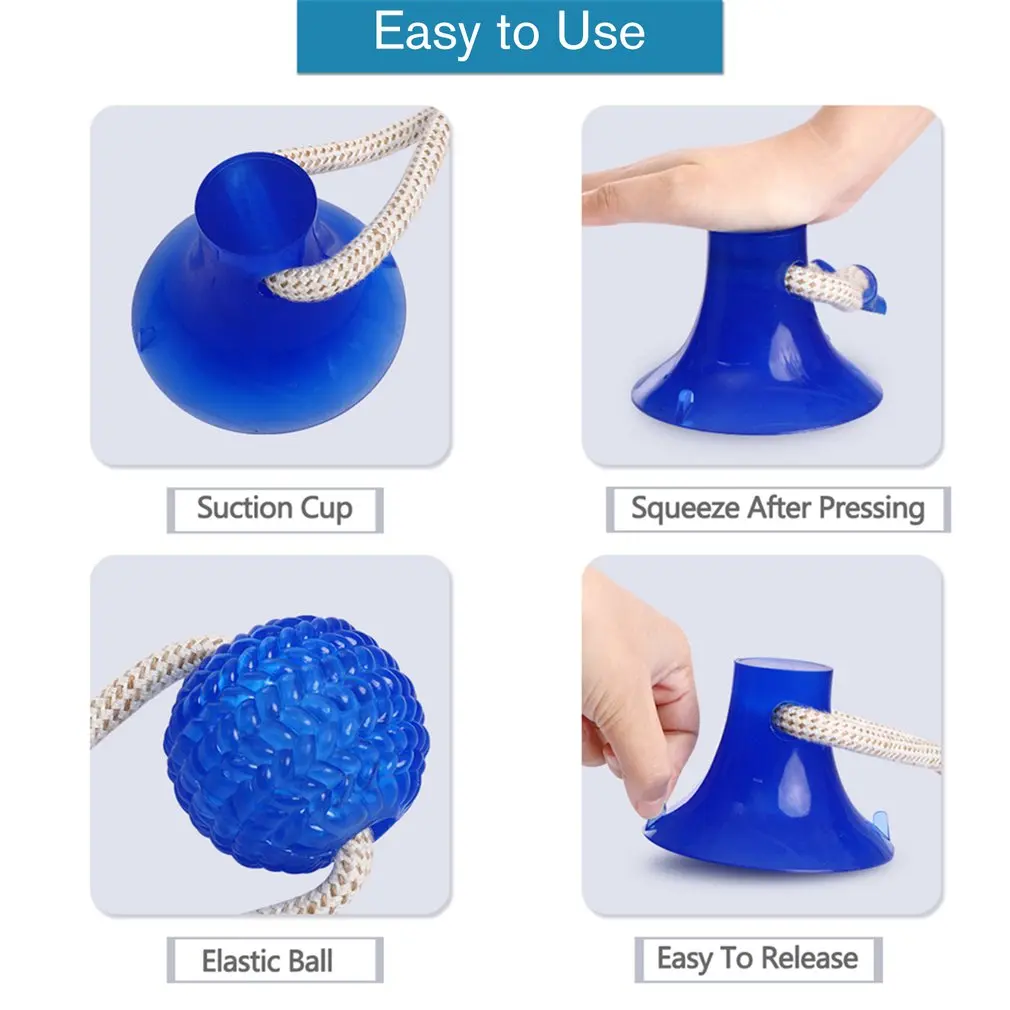 Easy to Use

Suction Cup

Squeeze After Pressing

Elastic Ball

Easy To Release