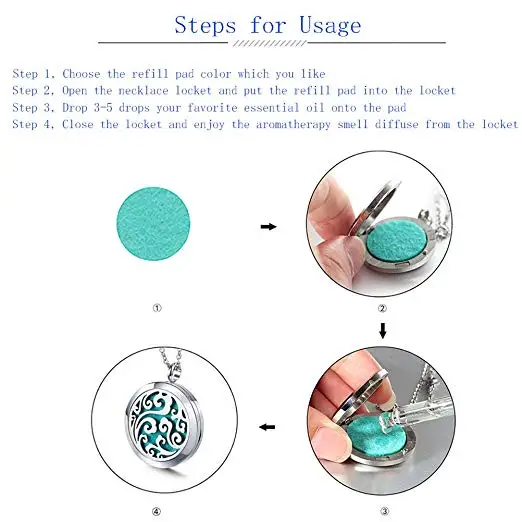 Steps for Usage

Step 1, Choose the refill pad color which you like
Step 2, Open the necklace locket and put the refill pad into the locket
Step 3, Drop 3-5 drops your favorite essential oil onto the pad
Step 4, Close the locket and enjoy the aromatherapy smell diffuse from the locket

①

②

④

③