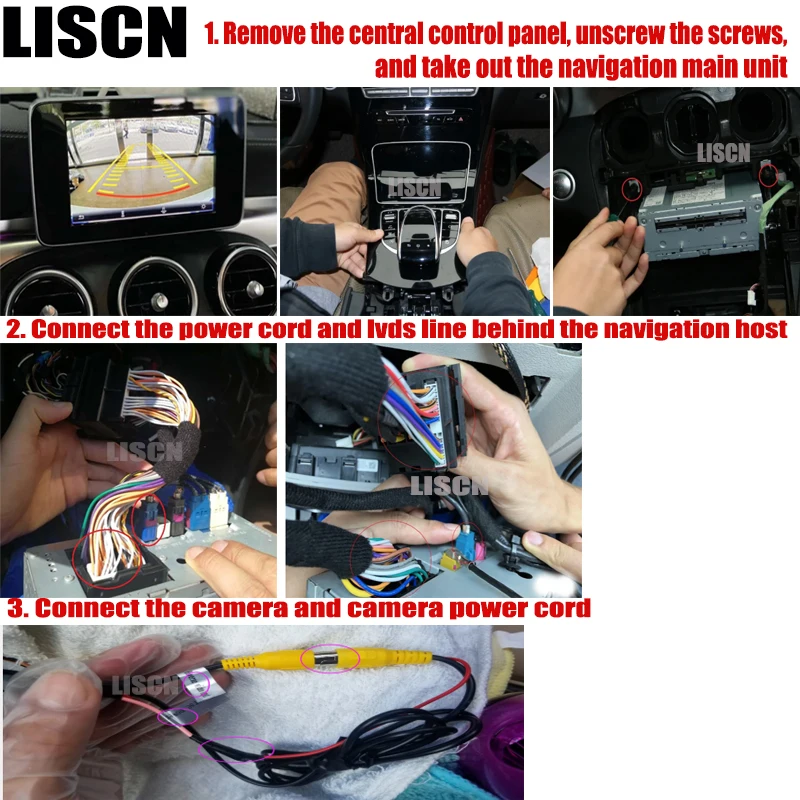 LISCN

1. Remove the central control panel, unscrew the screws, and take out the navigation main unit

LISCN

LISCN

2. Connect the power cord and lvds line behind the navigation host

LISCN

LISCN

3. Connect the camera and camera power cord

LISCN