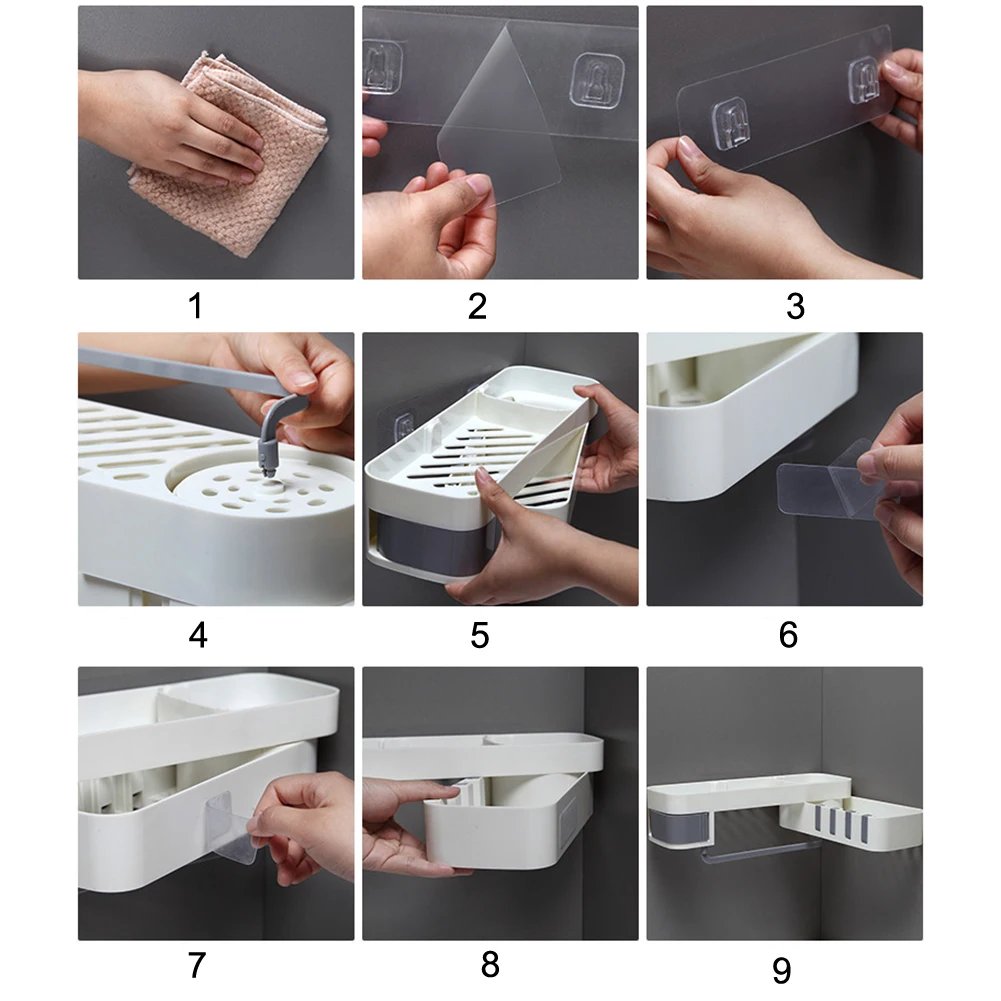 1
2
3
4
5
6
7
8
9