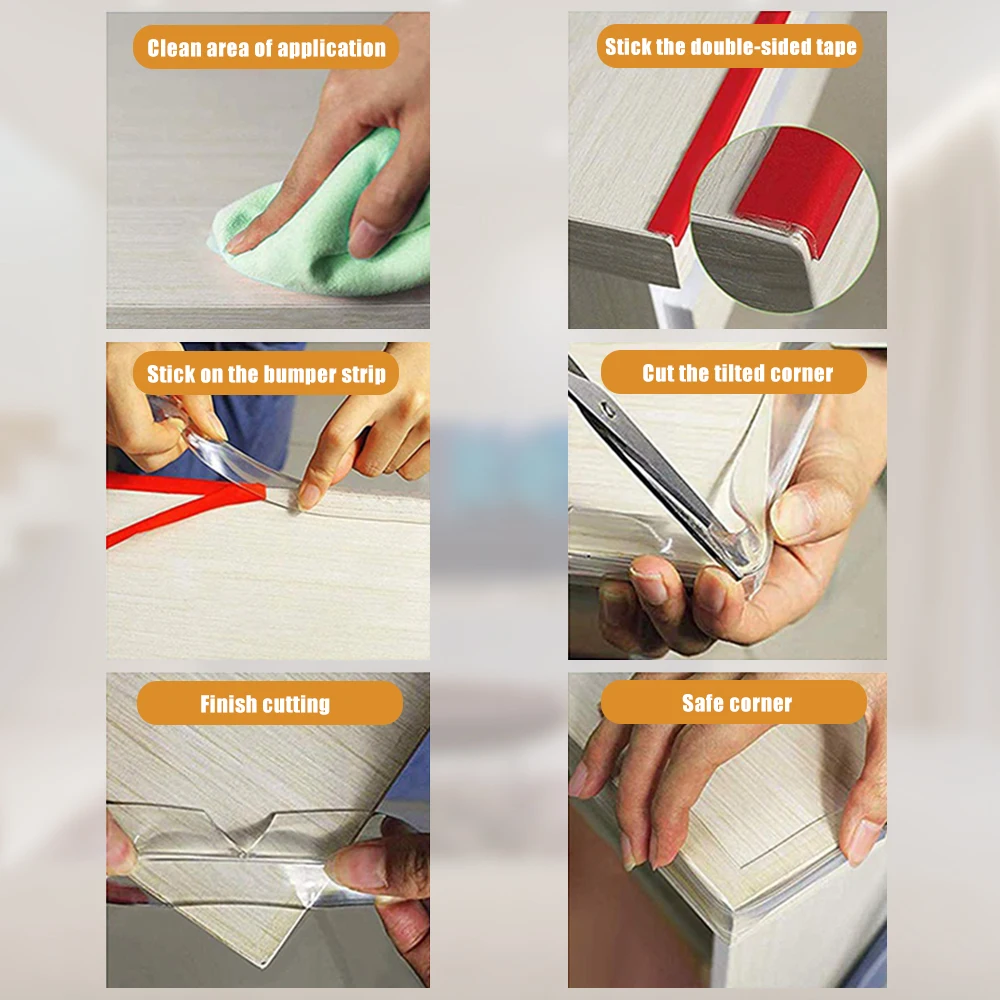 Clean area of application

Stick the double-sided tape

Stick on the bumper strip

Cut the tilted corner

Finish cutting

Safe corner