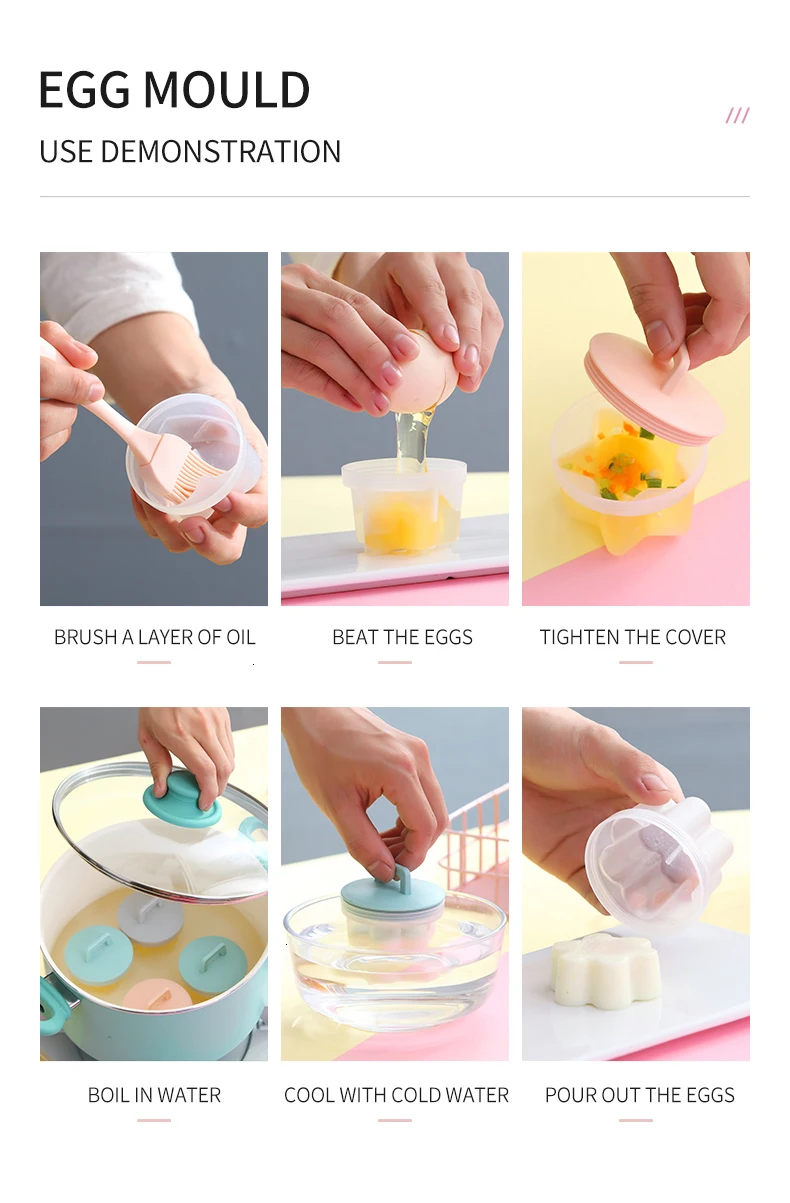 EGG MOULD
USE DEMONSTRATION

///

BRUSH A LAYER OF OIL

BEAT THE EGGS

TIGHTEN THE COVER

BOIL IN WATER

COOL WITH COLD WATER

POUR OUT THE EGGS